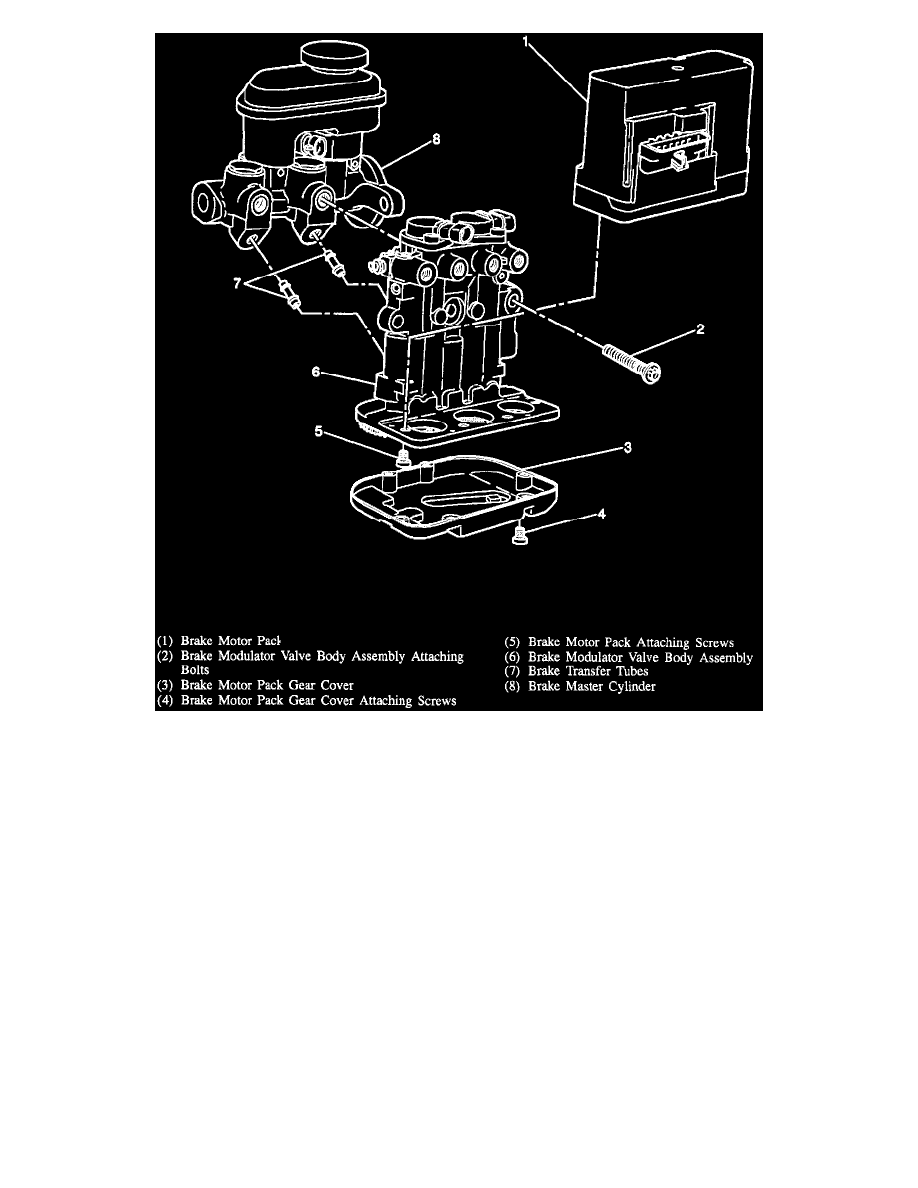 1
8
7
2
6
5
3
4

(1) Brake Motor Pack
(2) Brake Modulator Valve Body Assembly Attaching Bolts
(3) Brake Motor Pack Gear Cover
(4) Brake Motor Pack Gear Cover Attaching Screws

(5) Brake Motor Pack Attaching Screws
(6) Brake Modulator Valve Body Assembly
(7) Brake Transfer Tubes
(8) Brake Master Cylinder