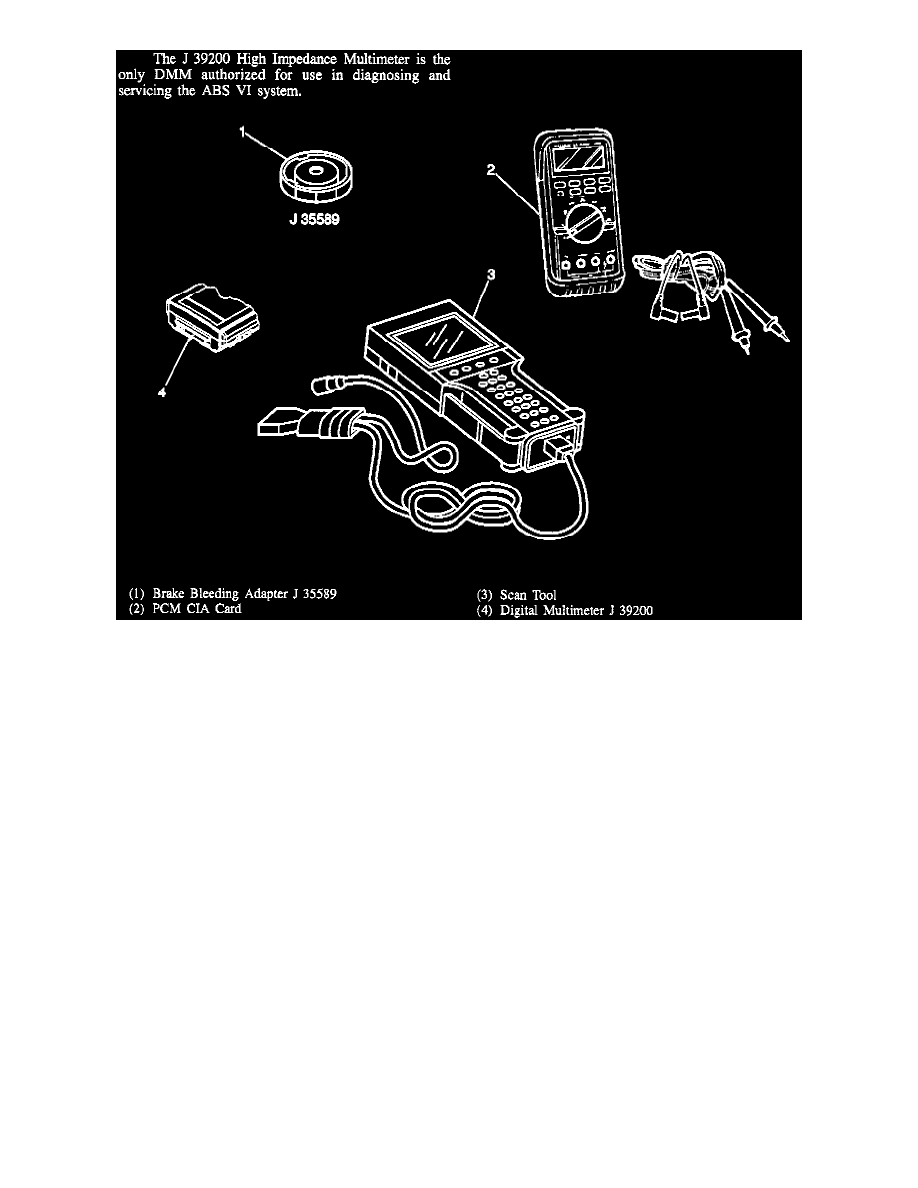 The J 39200 High Impedance Multimeter is the only DMM authorized for use in diagnosing and servicing the ABS VI system.

1

J 35589

2

3

4

(1) Brake Bleeding Adapter J 35589
(2) PCM CIA Card

(3) Scan Tool
(4) Digital Multimeter J 39200