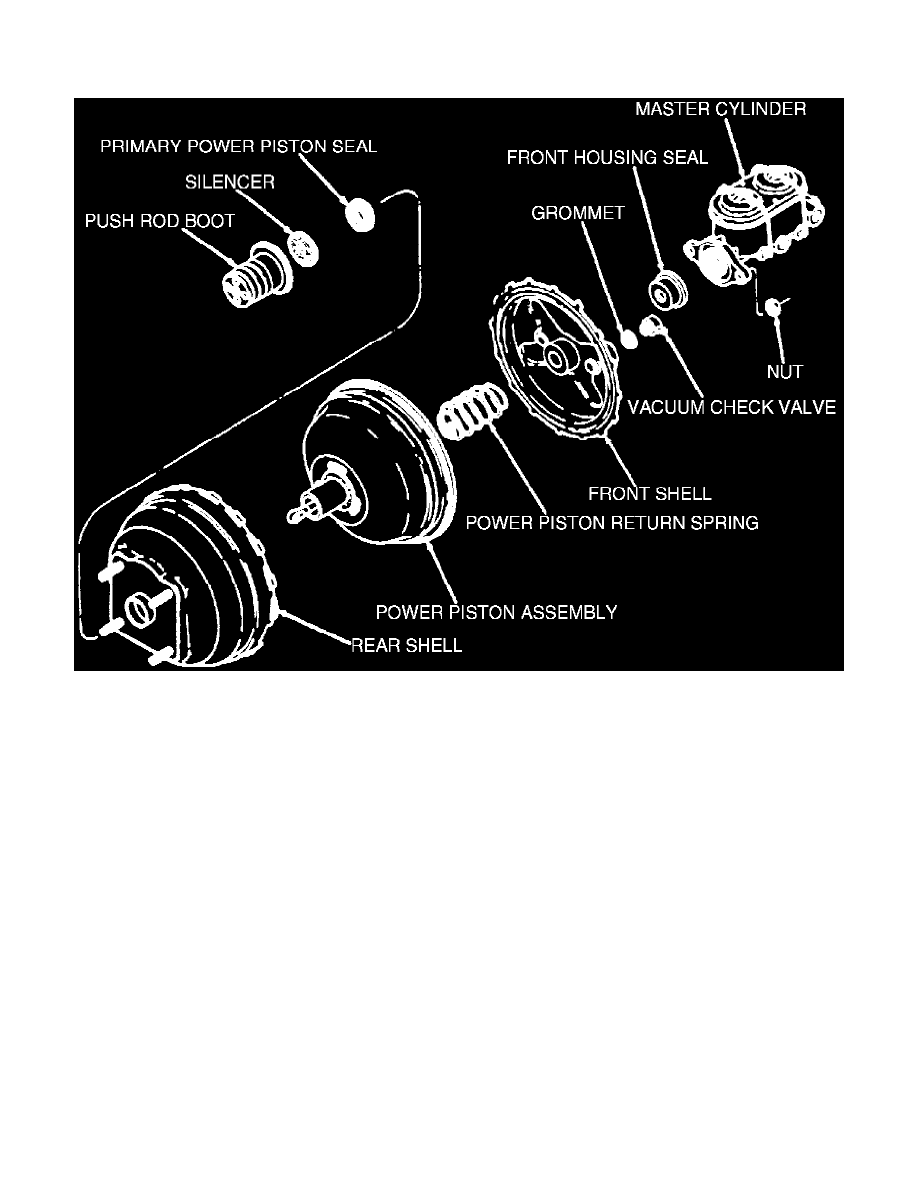 MASTER CYLINDER
PRIMARY POWER PISTON SEAL
FRONT HOUSING SEAL
SILENCER
GROMMET
PUSH ROD BOOT
NUT
VACUUM CHECK VALVE
FRONT SHELL
POWER PISTON RETURN SPRING
POWER PISTON ASSEMBLY
REAR SHELL