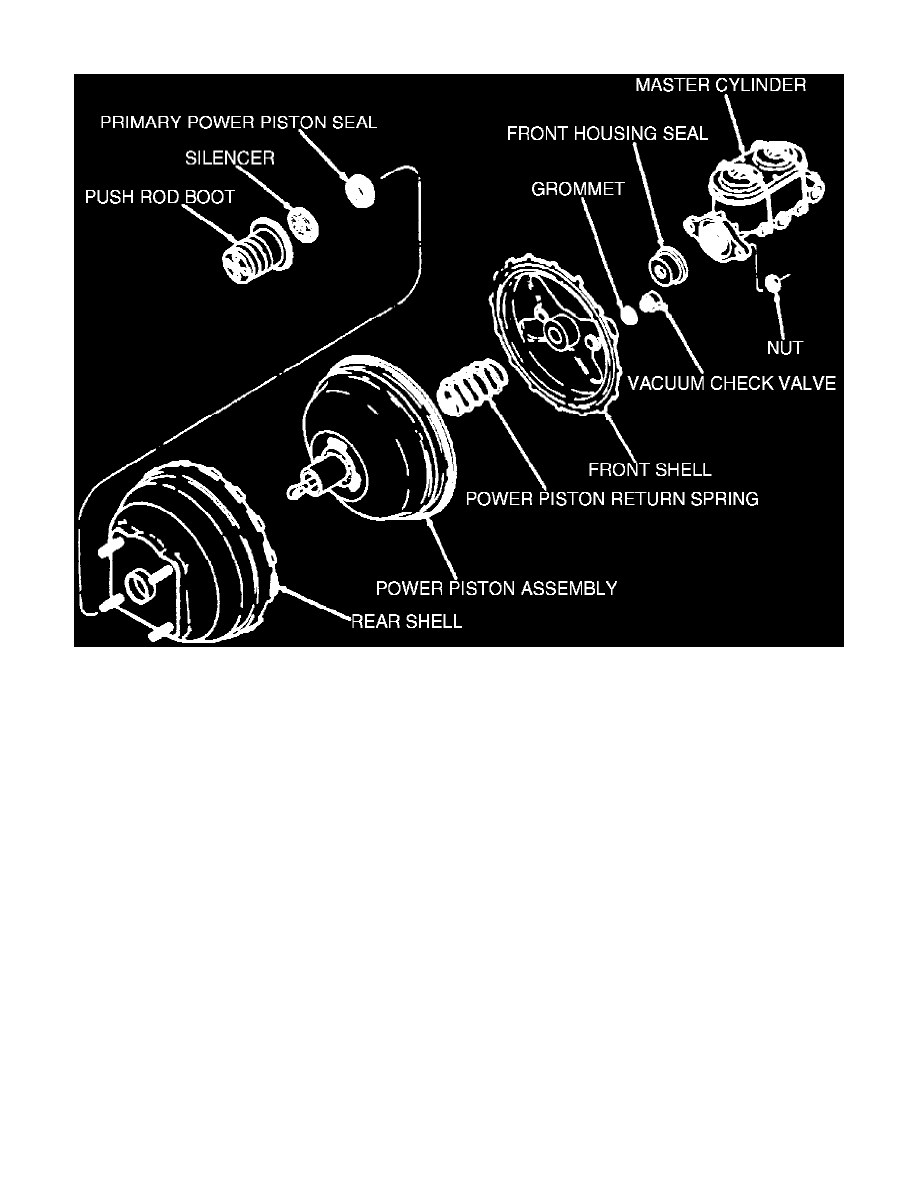 MASTER CYLINDER
PRIMARY POWER PISTON SEAL
FRONT HOUSING SEAL
SILENCER
GROMMET
PUSH ROD BOOT
NUT
VACUUM CHECK VALVE
FRONT SHELL
POWER PISTON RETURN SPRING
POWER PISTON ASSEMBLY
REAR SHELL