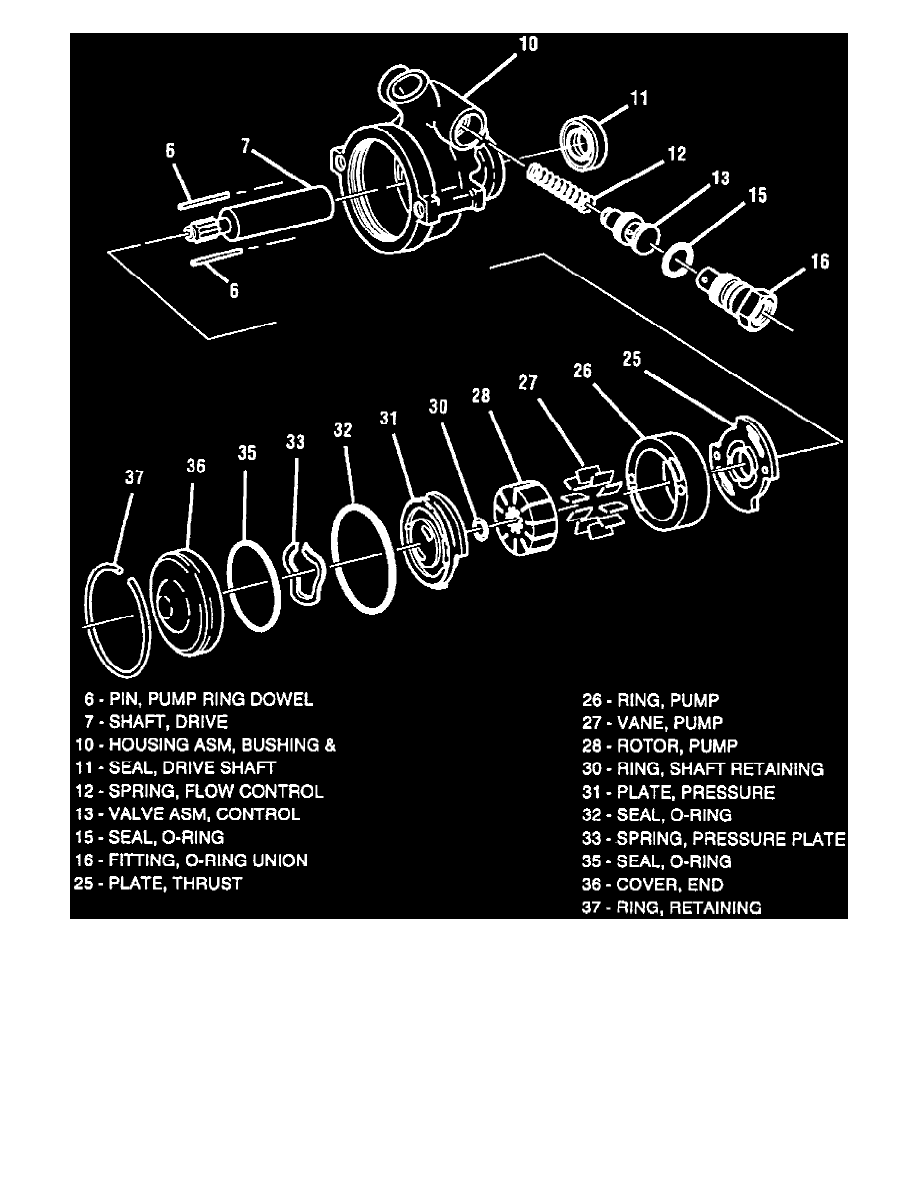 10
11
6
7
12
13
15
16
6
25
26
27
28
30
31
32
33
35
36
37

6 - PIN, PUMP RING DOWEL
7 - SHAFT, DRIVE
10 - HOUSING ASM, BUSHING &
11 - SEAL, DRIVE SHAFT
12 - SPRING, FLOW CONTROL
13 - VALVE ASM, CONTROL
15 - SEAL, O-RING
16 - FITTING, O-RING UNION
25 - PLATE, THRUST

26 - RING, PUMP
27 - VANE, PUMP
28 - ROTOR, PUMP
30 - RING, SHAFT RETAINING
31 - PLATE, PRESSURE
32 - SEAL, O-RING
33 - SPRING, PRESSURE PLATE
35 - SEAL, O-RING
36 - COVER, END
37 - RING, RETAINING