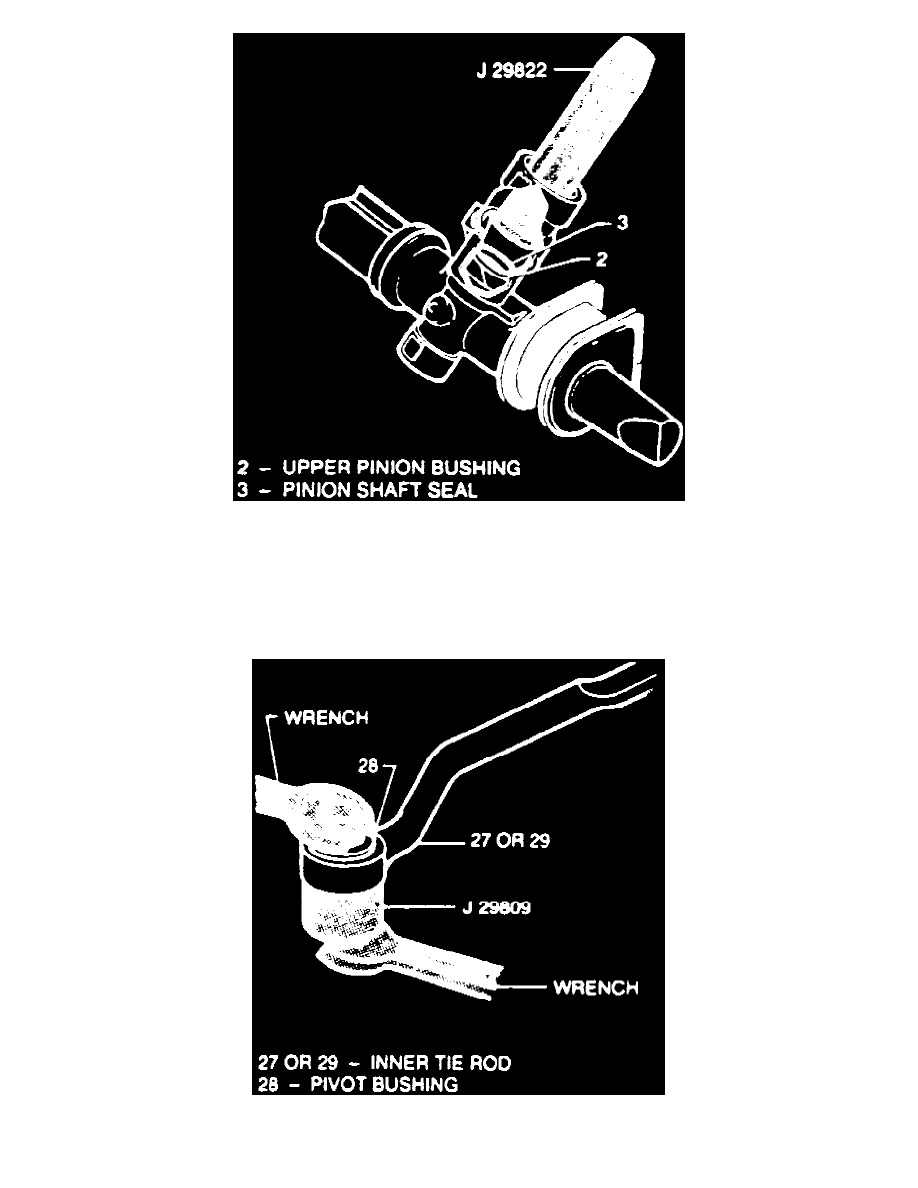 J 29822

3

2

2 – UPPER PINION BUSHING
3 – PINION SHAFT SEAL

WRENCH

28

27 OR 29

J 29809

WRENCH

27 OR 29 – INNER TIE ROD
28 – PIVOT BUSHING