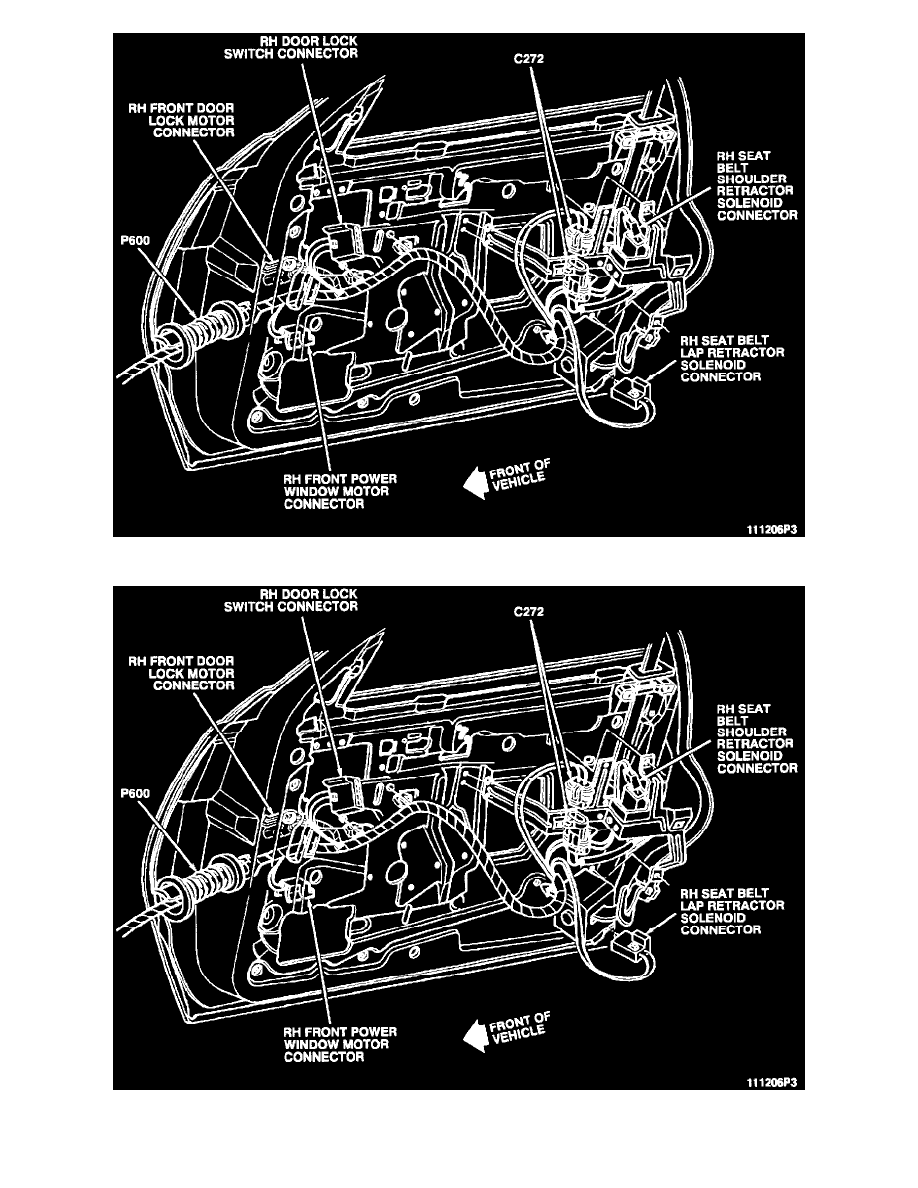 RH DOOR LOCK SWITCH CONNECTOR

C272

RH FRONT DOOR LOCK MOTOR CONNECTOR

RH SEAT BELT SHOULDER RETRACTOR SOLENOID CONNECTOR

P600

RH SEAT BELT LAP RETRACTOR SOLENOID CONNECTOR

RH FRONT POWER WINDOW MOTOR CONNECTOR

FRONT OF VEHICLE

111206P3

RH DOOR LOCK SWITCH CONNECTOR

C272

RH FRONT DOOR LOCK MOTOR CONNECTOR

RH SEAT BELT SHOULDER RETRACTOR SOLENOID CONNECTOR

P600

RH SEAT BELT LAP RETRACTOR SOLENOID CONNECTOR

RH FRONT POWER WINDOW MOTOR CONNECTOR

FRONT OF VEHICLE

111206P3