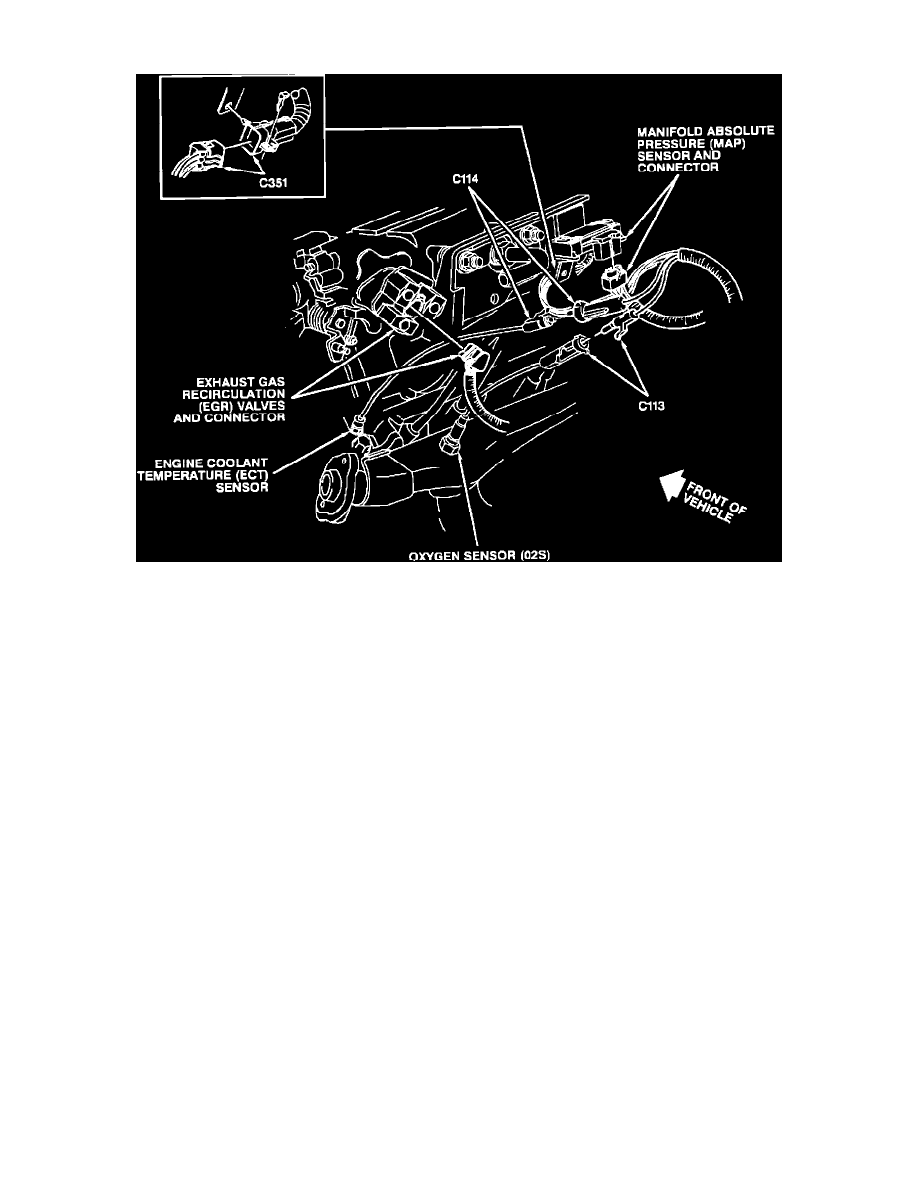 C351

C114

MANIFOLD ABSOLUTE PRESSURE (MAP) SENSOR AND CONNECTOR

EXHAUST GAS RECIRCULATION (EGR) VALVES AND CONNECTOR

C113

ENGINE COOLANT TEMPERATURE (ECT) SENSOR

FRONT OF VEHICLE

OXYGEN SENSOR (02S)