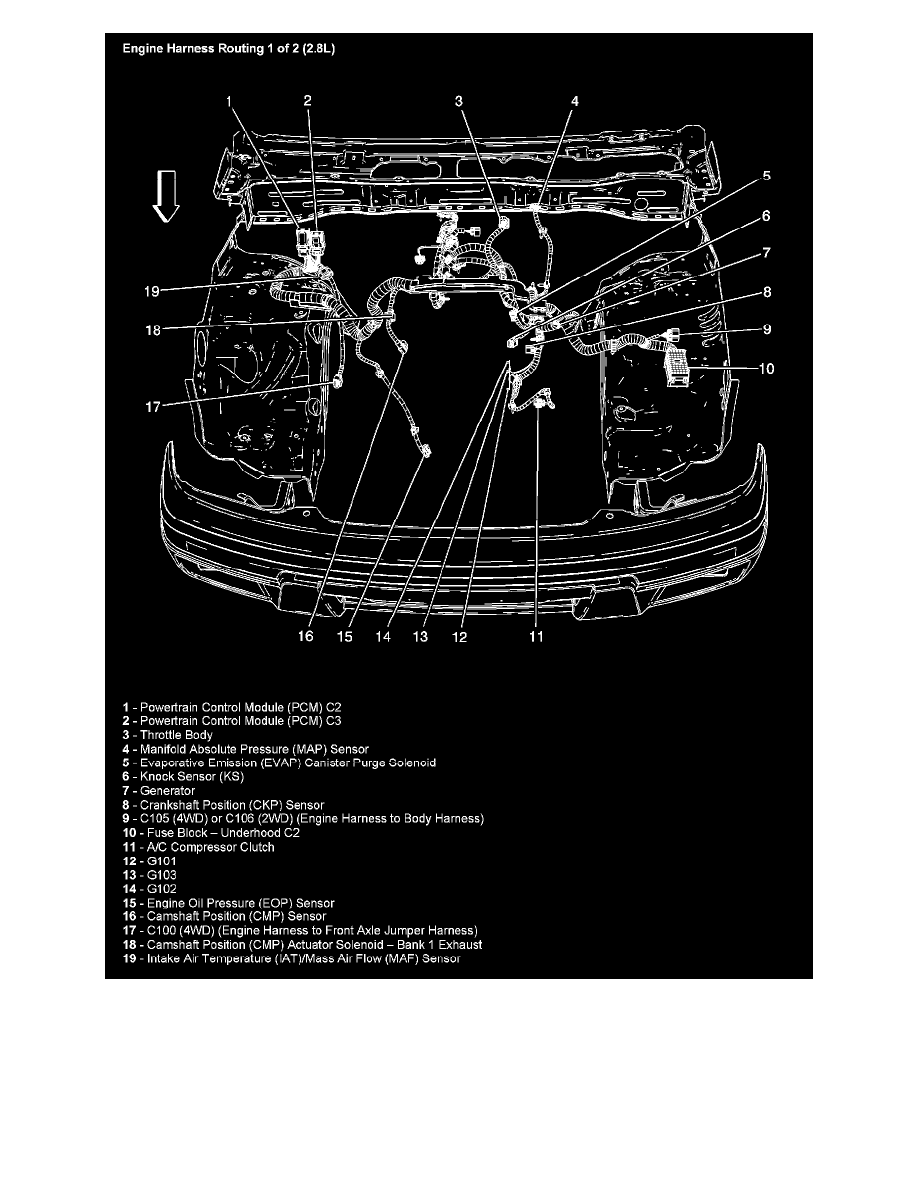 Engine Harness Routing 1 of 2 (2.8L)

1 2 3 4 5 6 7 8 9 10 19 18 17 16 15 14 13 12 11

1 - Powertrain Control Module (PCM) C2
2 - Powertrain Control Module (PCM) C3
3 - Throttle Body
4 - Manifold Absolute Pressure (MAP) Sensor
5 - Evaporative Emission (EVAP) Canister Purge Solenoid
6 - Knock Sensor (KS)
7 - Generator
8 - Crankshaft Position (CKP) Sensor
9 - C105 (4WD) or C106 (2WD) (Engine Harness to Body Harness)
10 - Fuse Block – Underhood C2
11 - A/C Compressor Clutch
12 - G101
13 - G103
14 - G102
15 - Engine Oil Pressure (EOP) Sensor
16 - Camshaft Position (CMP) Sensor
17 - C100 (4WD) (Engine Harness to Front Axle Jumper Harness)
18 - Camshaft Position (CMP) Actuator Solenoid – Bank 1 Exhaust
19 - Intake Air Temperature (IAT)/Mass Air Flow (MAF) Sensor