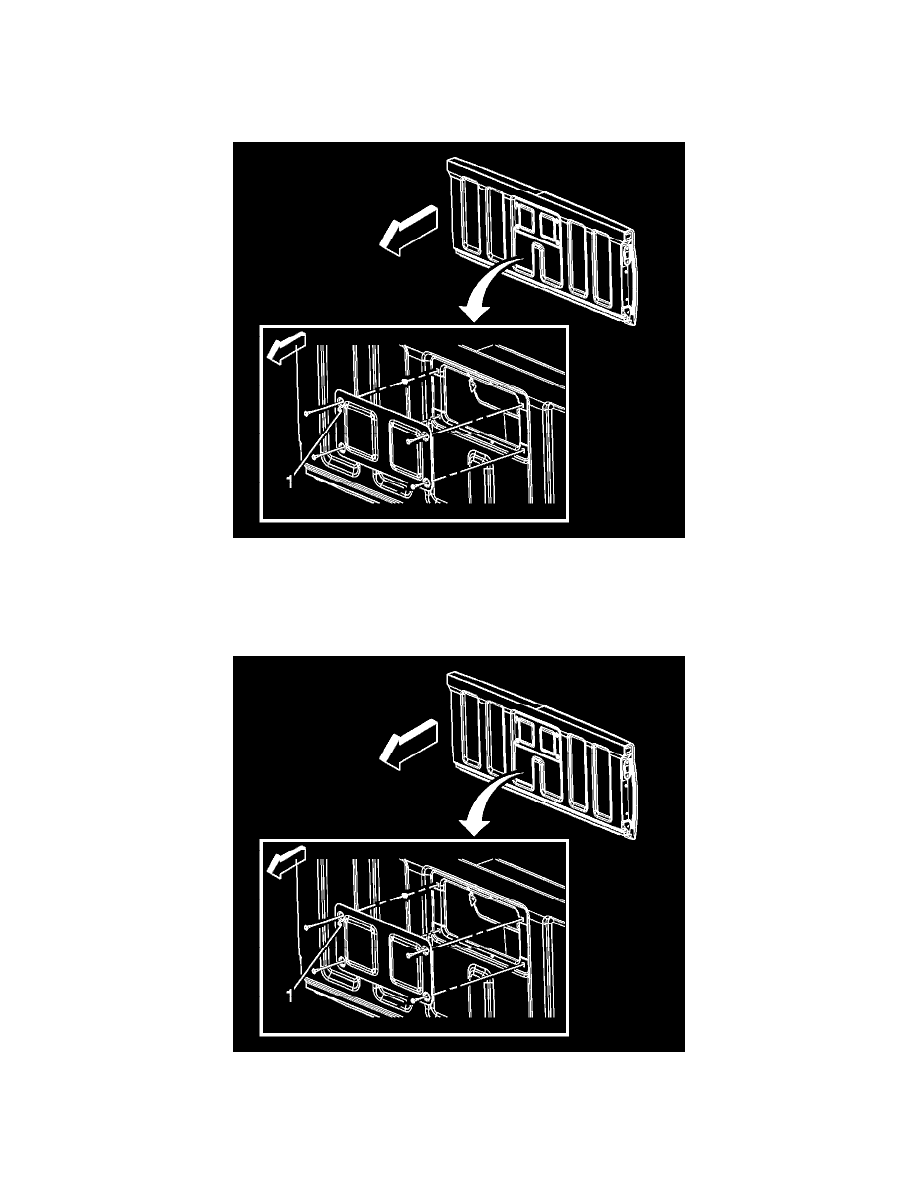 1

1