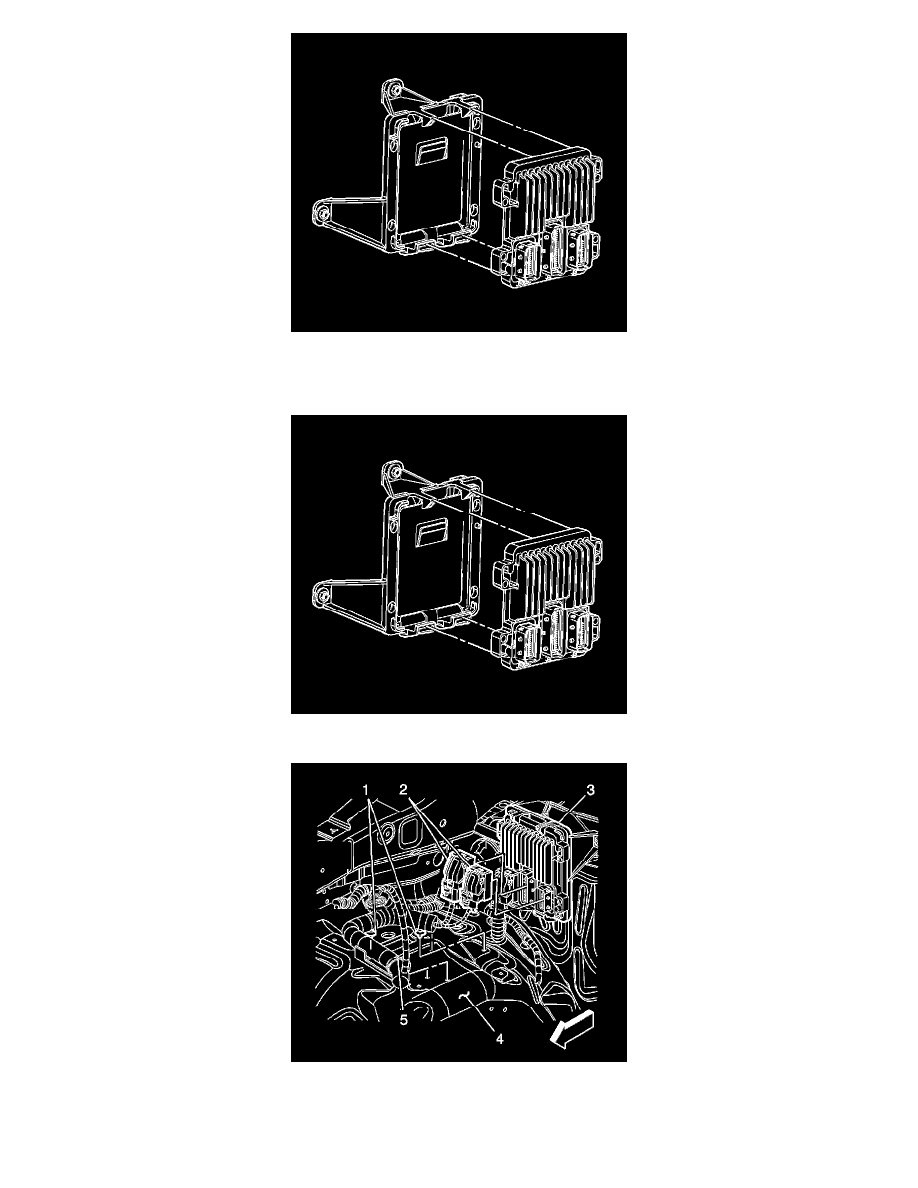 1
2
3
5
4