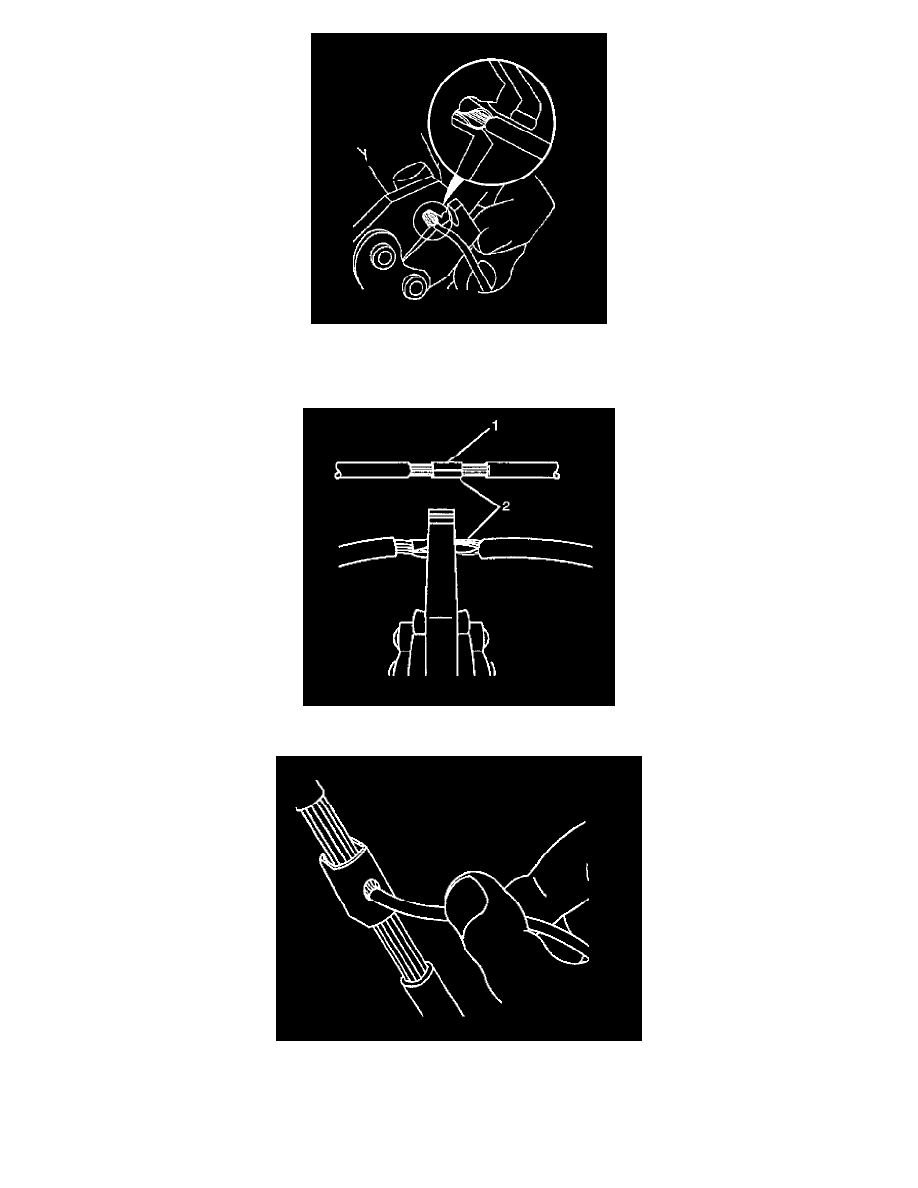 1

2