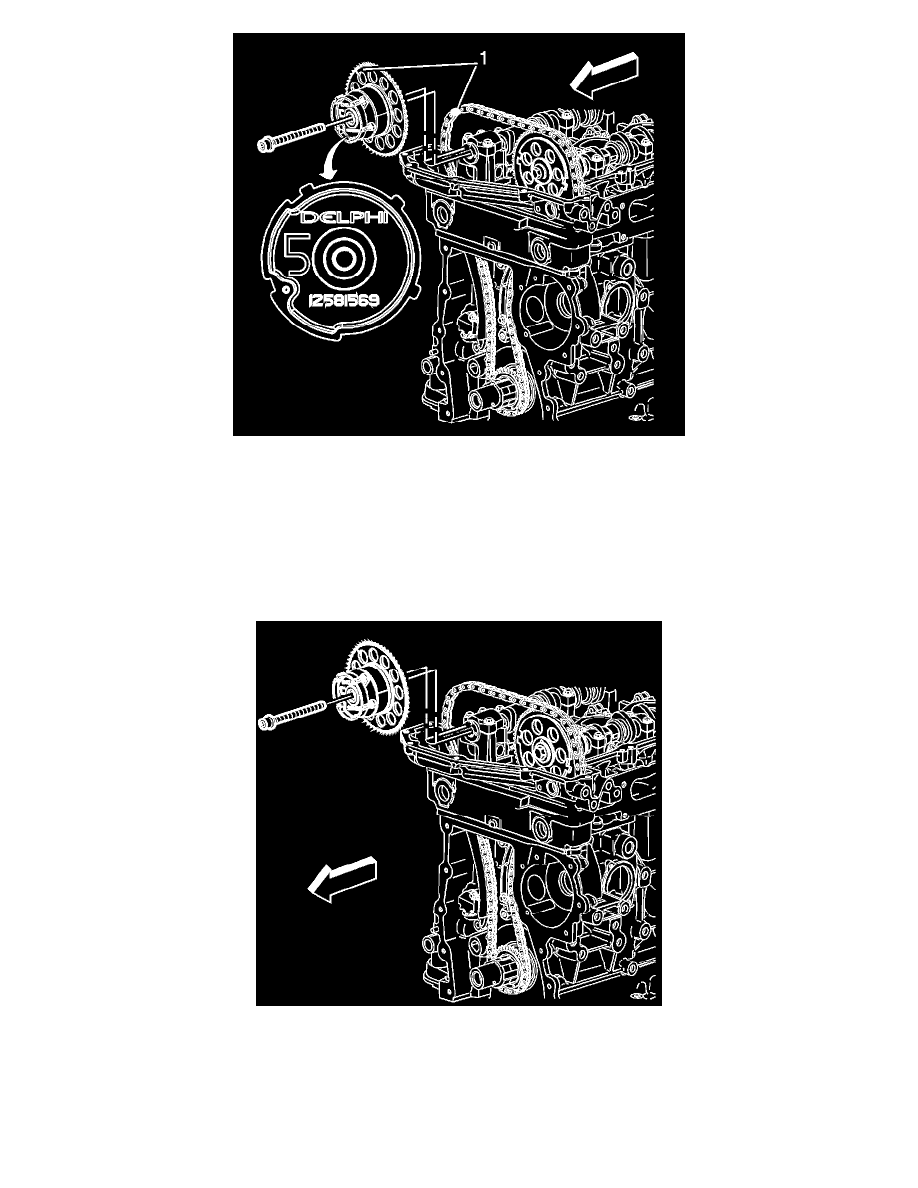 1

DELPHI

50

12581569