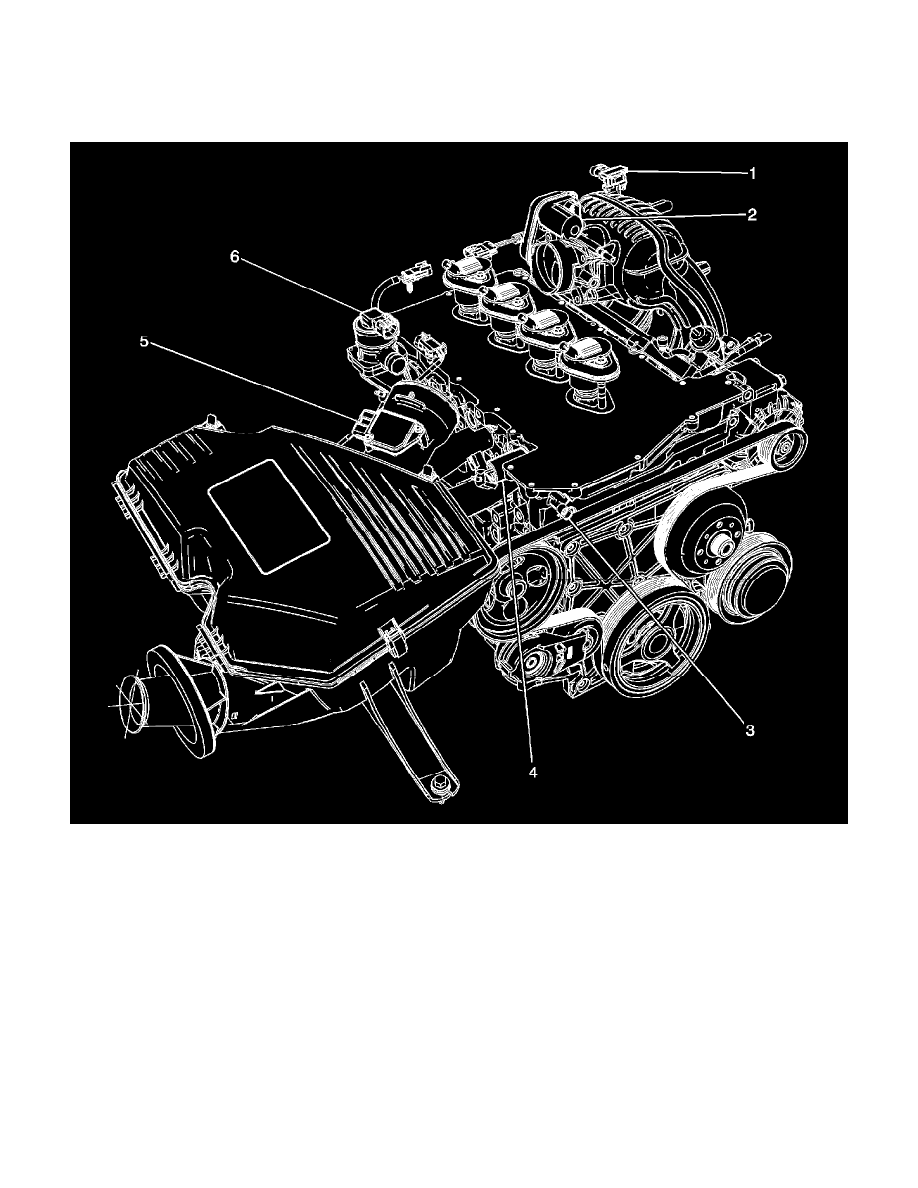 1
2
6
5
3
4