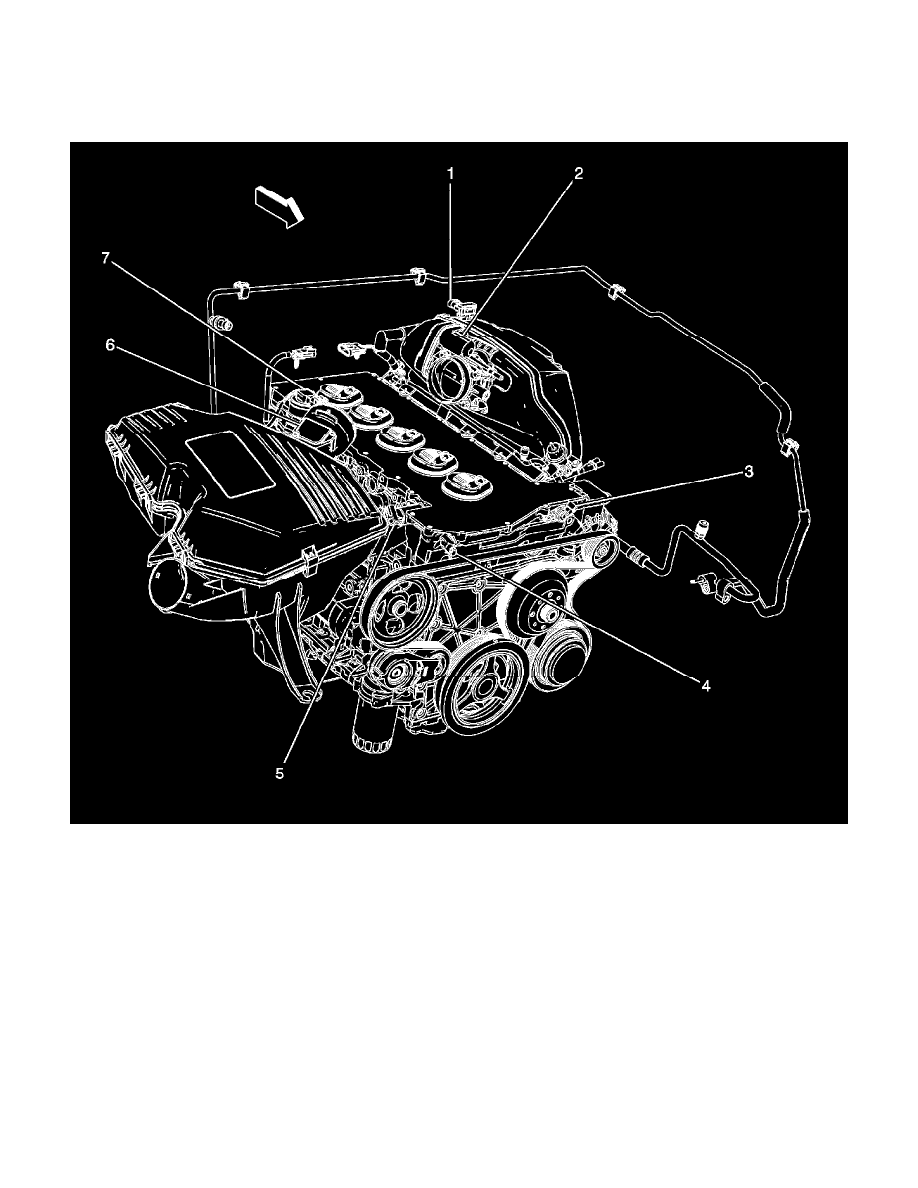 1
2
7
6
3
4
5