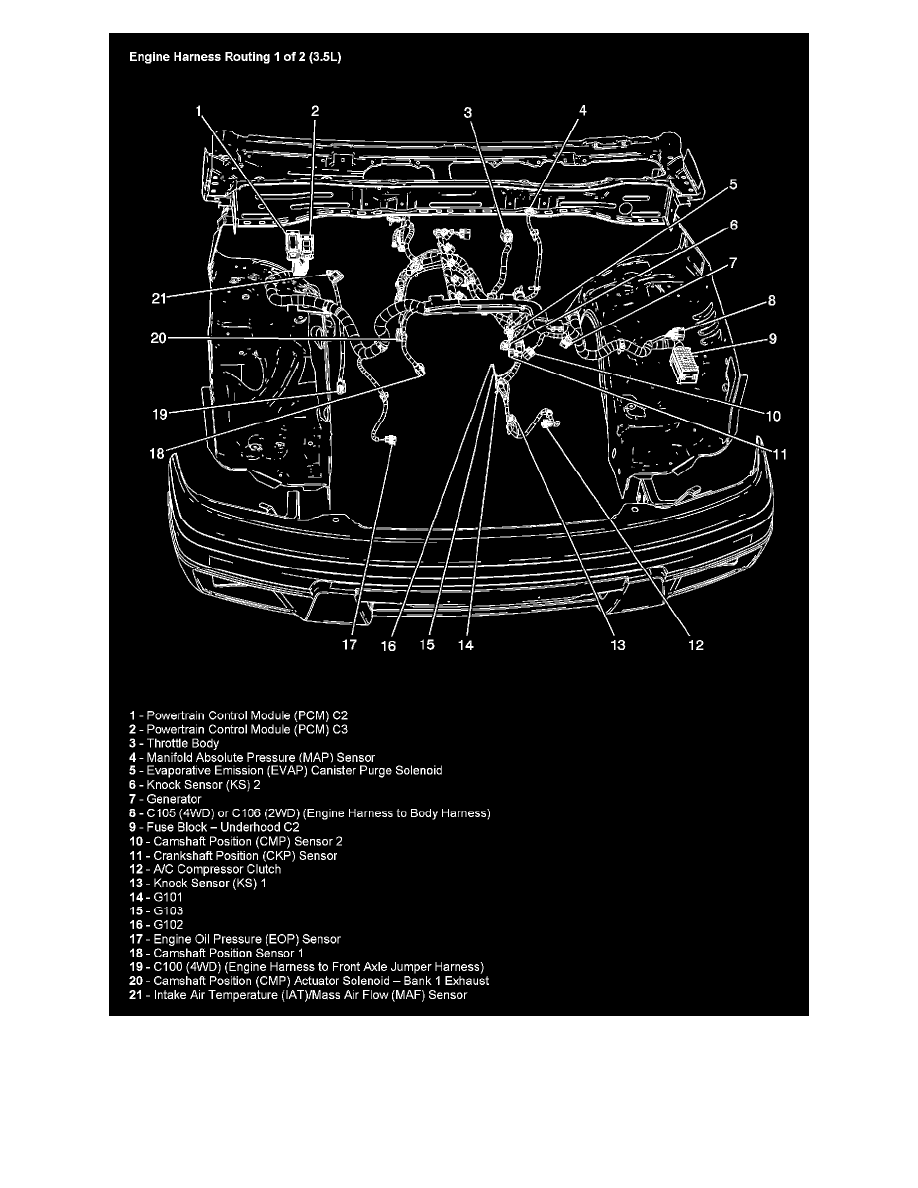 Engine Harness Routing 1 of 2 (3.5L)

1 2 3 4 5 6 7 8 9 10 11 12 13 14 15 16 17 18 19 20 21

1 - Powertrain Control Module (PCM) C2
2 - Powertrain Control Module (PCM) C3
3 - Throttle Body
4 - Manifold Absolute Pressure (MAP) Sensor
5 - Evaporative Emission (EVAP) Canister Purge Solenoid
6 - Knock Sensor (KS) 2
7 - Generator
8 - C105 (4WD) or C106 (2WD) (Engine Harness to Body Harness)
9 - Fuse Block – Underhood C2
10 - Camshaft Position (CMP) Sensor 2
11 - Crankshaft Position (CKP) Sensor
12 - A/C Compressor Clutch
13 - Knock Sensor (KS) 1
14 - G101
15 - G103
16 - G102
17 - Engine Oil Pressure (EOP) Sensor
18 - Camshaft Position Sensor 1
19 - C100 (4WD) (Engine Harness to Front Axle Jumper Harness)
20 - Camshaft Position (CMP) Actuator Solenoid – Bank 1 Exhaust
21 - Intake Air Temperature (IAT)/Mass Air Flow (MAF) Sensor