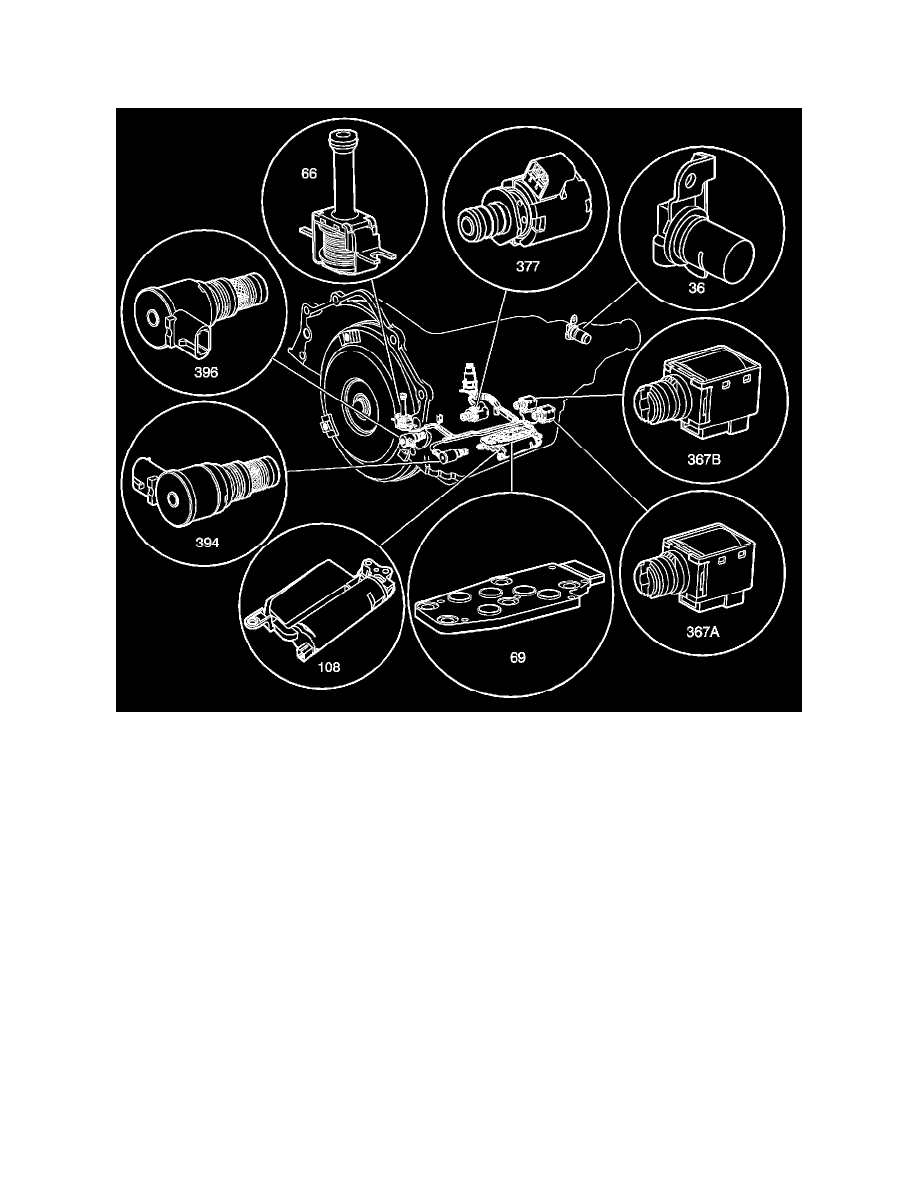 66
377
36
396
367B
394
108
69
367A