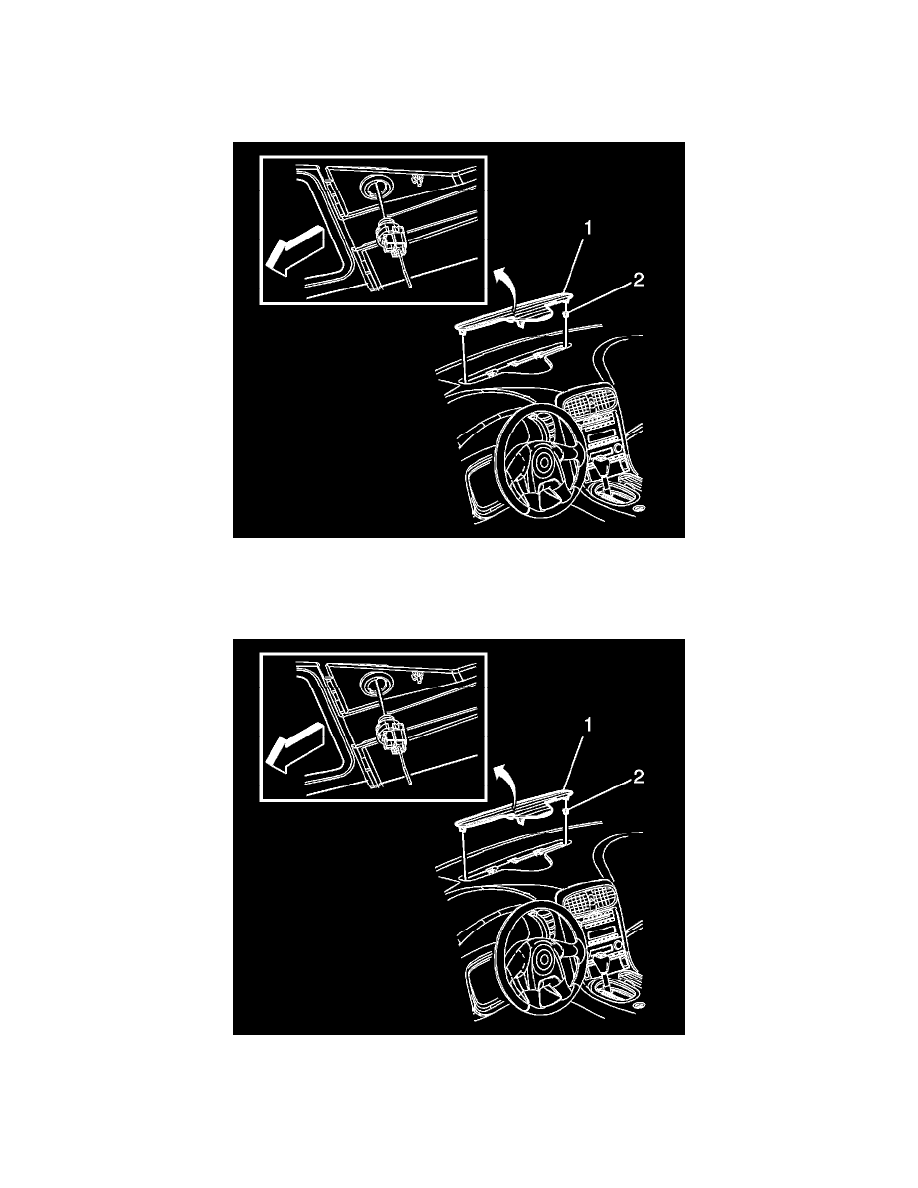 1
2

1
2