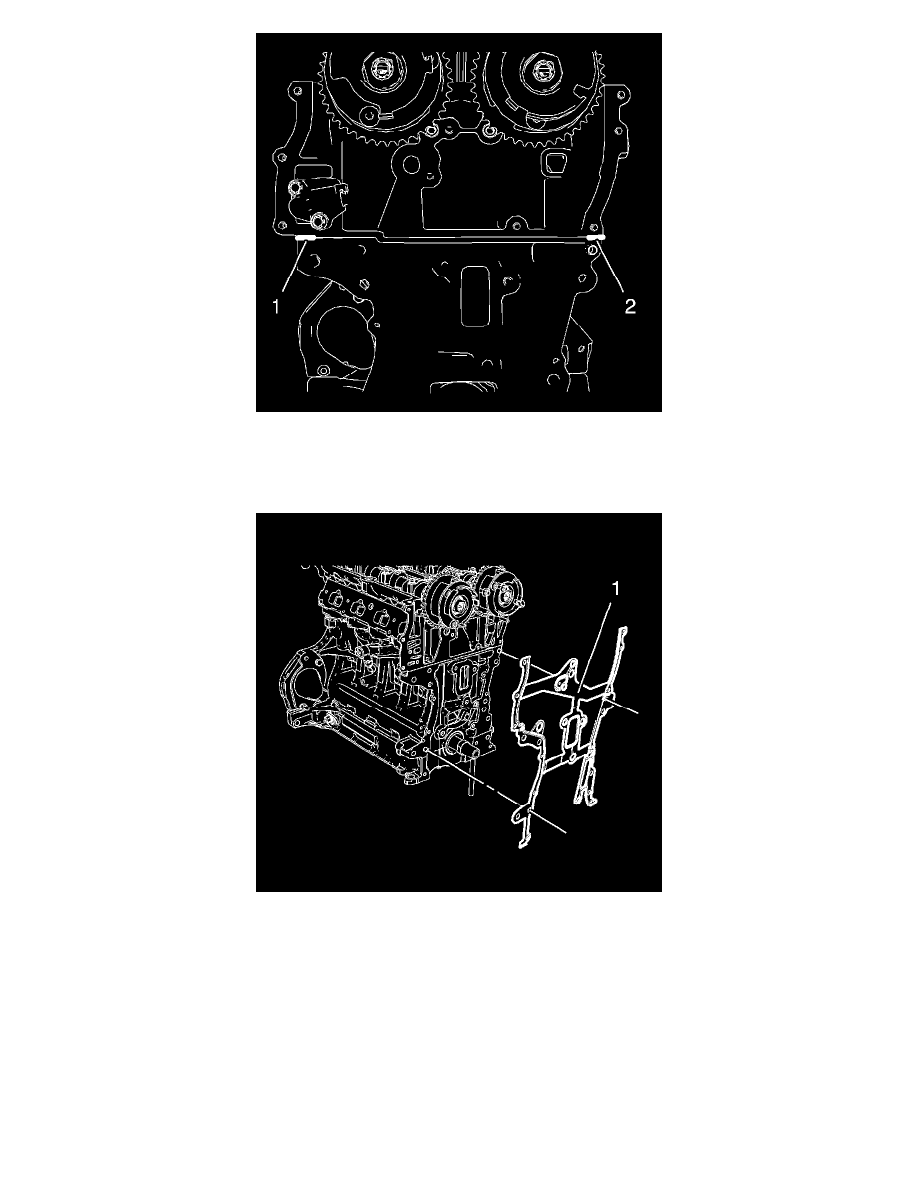 1
2

1