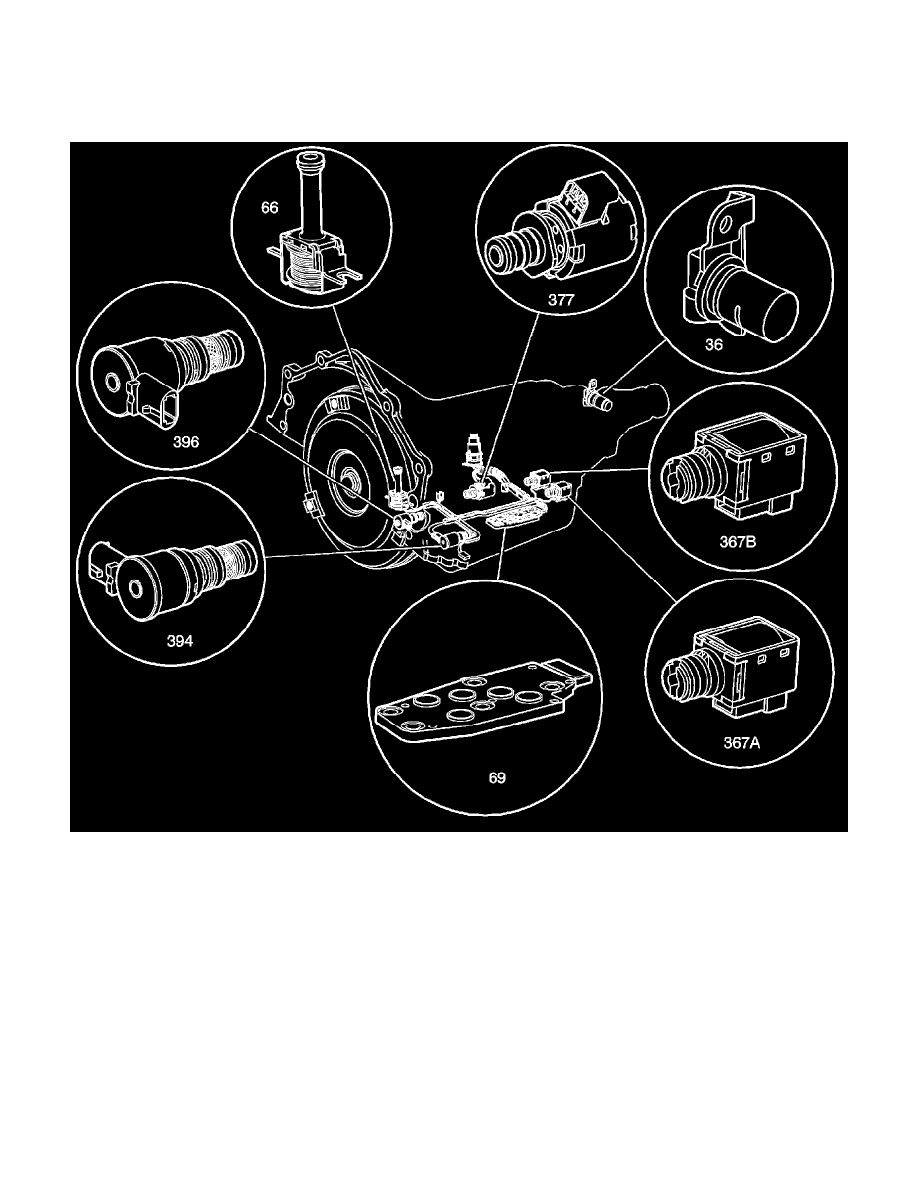 66
377
36
396
367B
394
69
367A