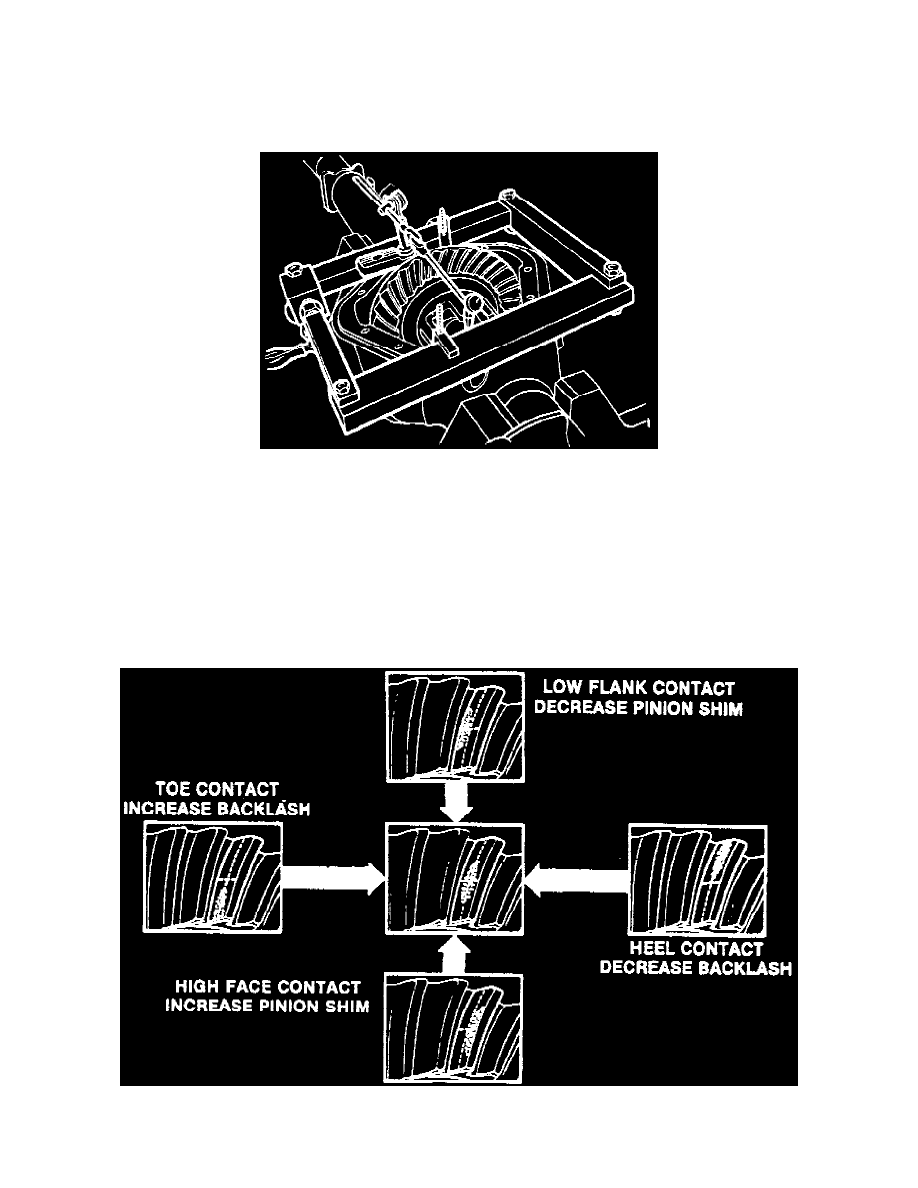 LOW FLANK CONTACT
DECREASE PINION SHIM

TOE CONTACT
INCREASE BACKLASH

HEEL CONTACT
DECREASE BACKLASH

HIGH FACE CONTACT
INCREASE PINION SHIM