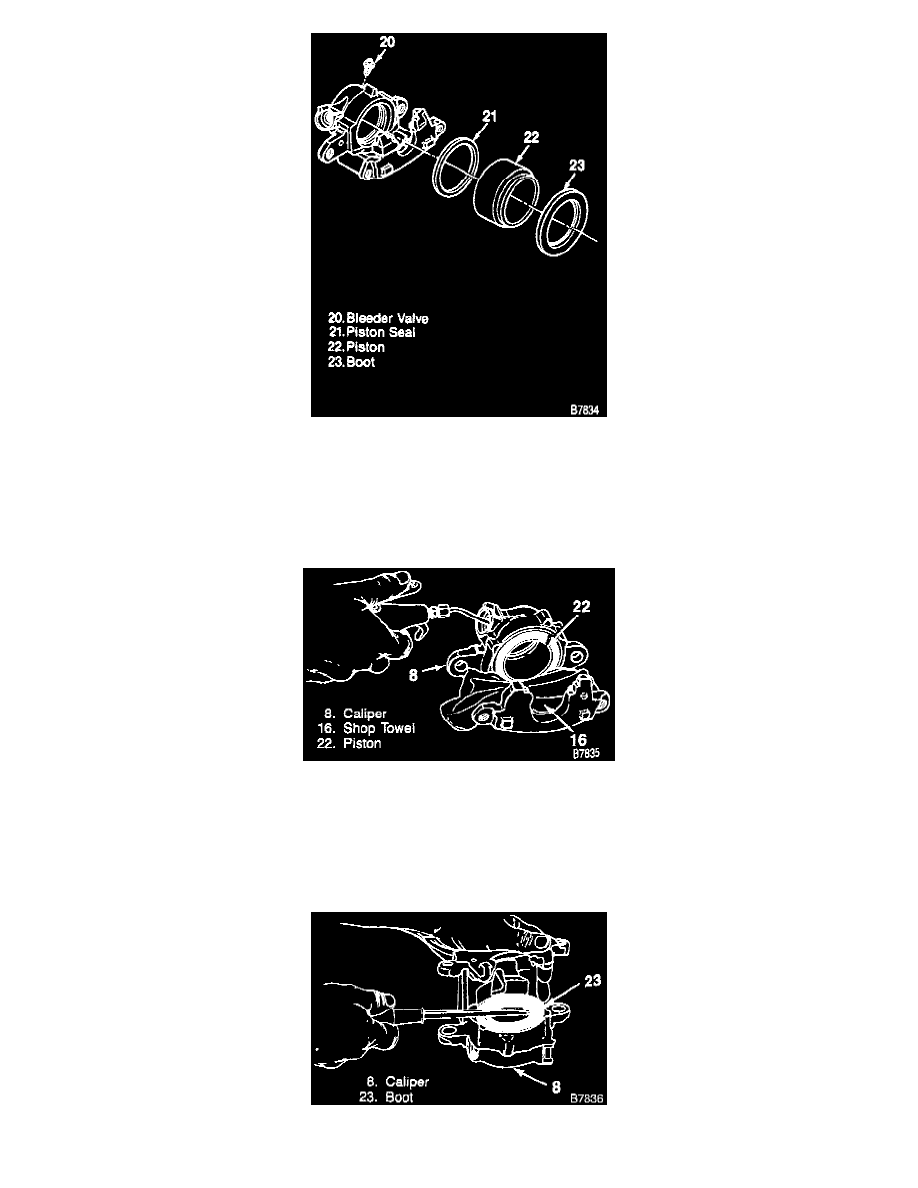 20
21
22
23

20. Bleeder Valve
21. Piston Seal
22. Piston
23. Boot

B7834

22
8
16

8. Caliper
16. Shop Towel
22. Piston

B7835

23
8

8. Caliper
23. Boot

B7836