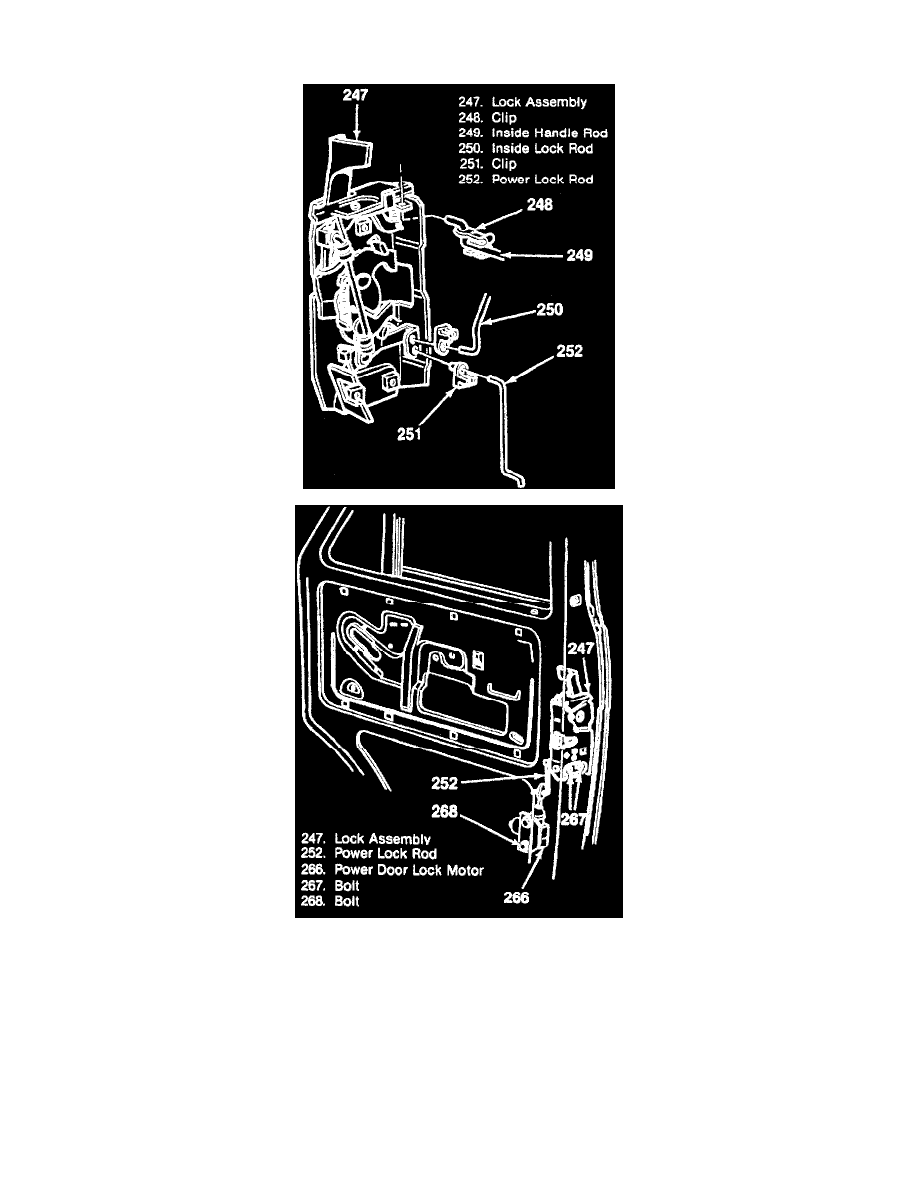 247

247. Lock Assembly
248. Clip
249. Inside Handle Rod
250. Inside Lock Rod
251. Clip
252. Power Lock Rod

248
249
250
252
251

247
252
268
267
266

247. Lock Assembly
252. Power Lock Rod
266. Power Door Lock Motor
267. Bolt
268. Bolt