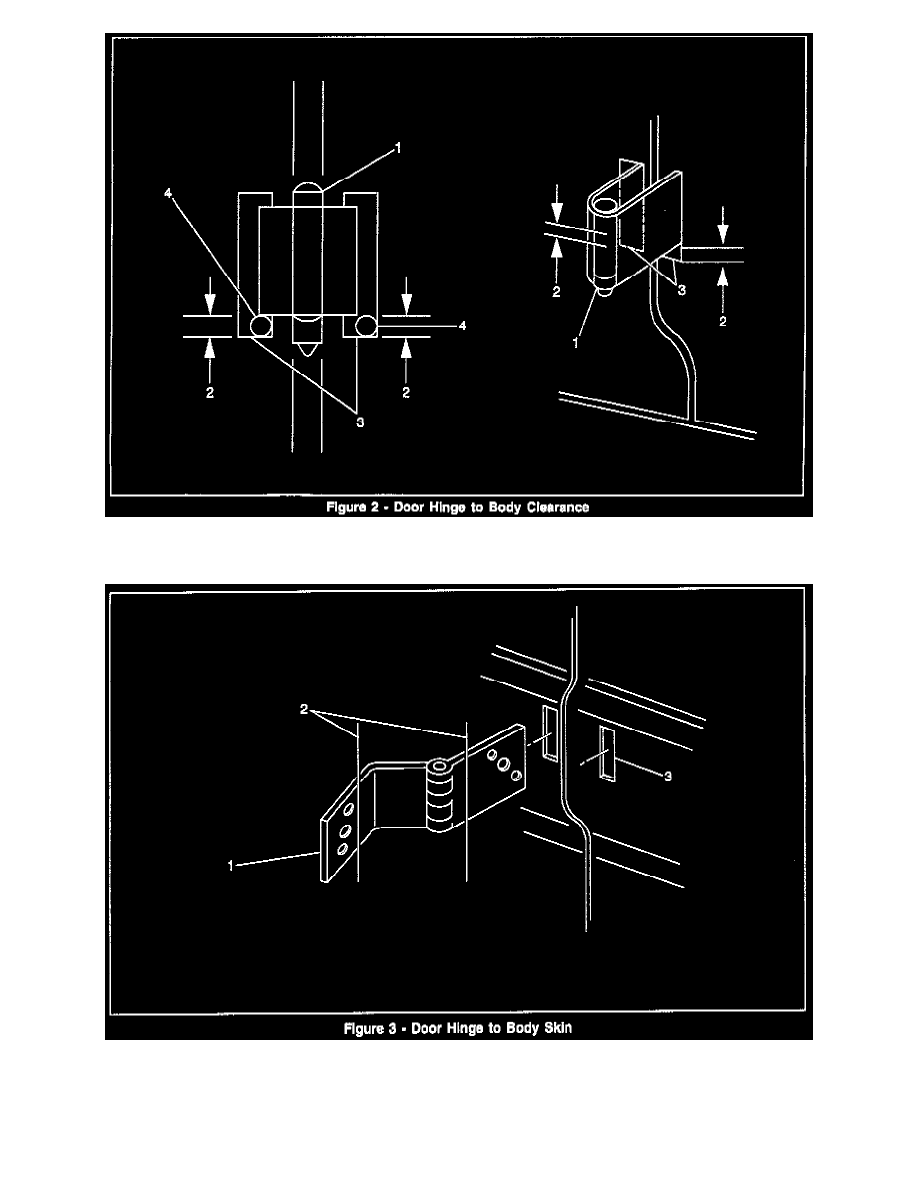 1
4
4
2
2
3
2
3
2
1

Figure 2 - Door Hinge to Body Clearance

2
3
1

Figure 3 - Door Hinge to Body Skin