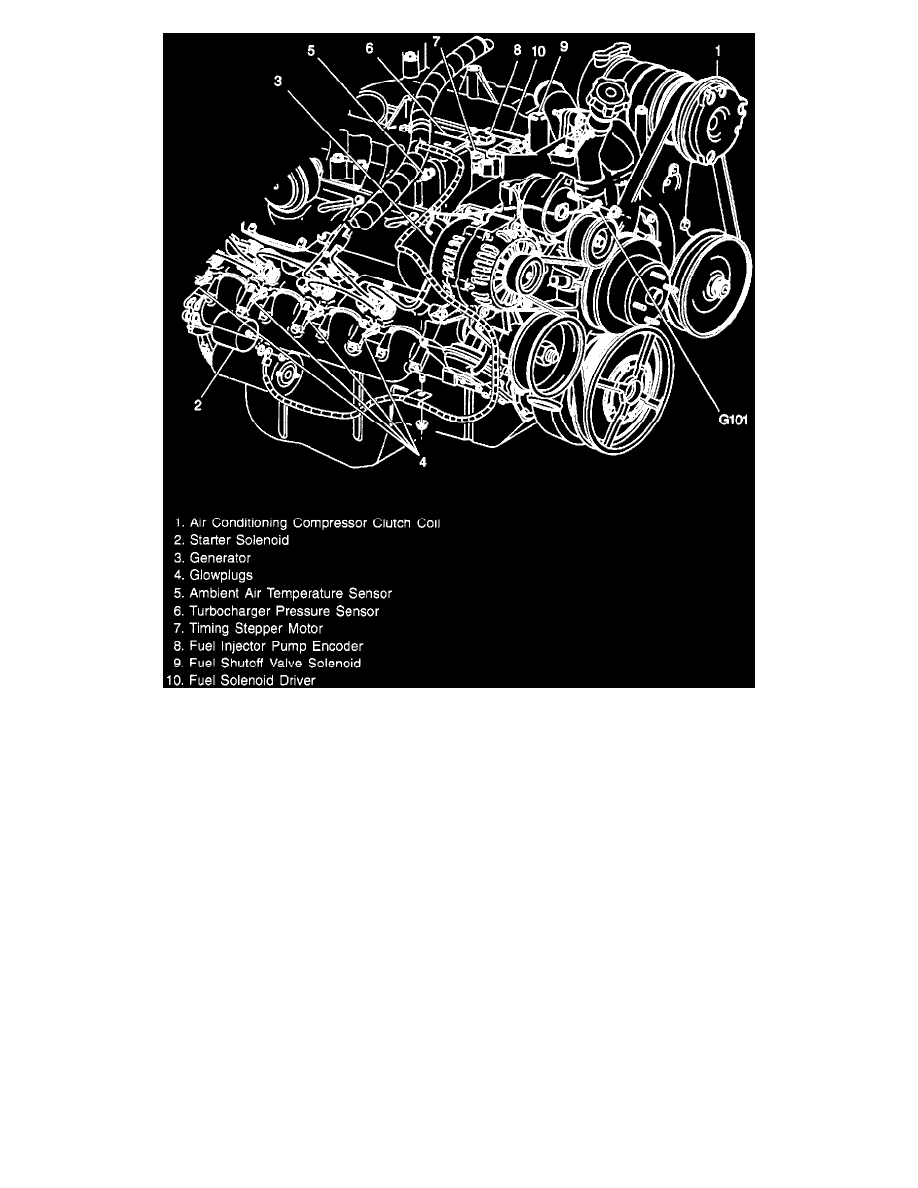 5 6 7 8 10 9 1
3
2
4
G101

1. Air Conditioning Compressor Clutch Coil
2. Starter Solenoid
3. Generator
4. Glowplugs
5. Ambient Air Temperature Sensor
6. Turbocharger Pressure Sensor
7. Timing Stepper Motor
8. Fuel Injector Pump Encoder
9. Fuel Shutoff Valve Solenoid
10. Fuel Solenoid Driver