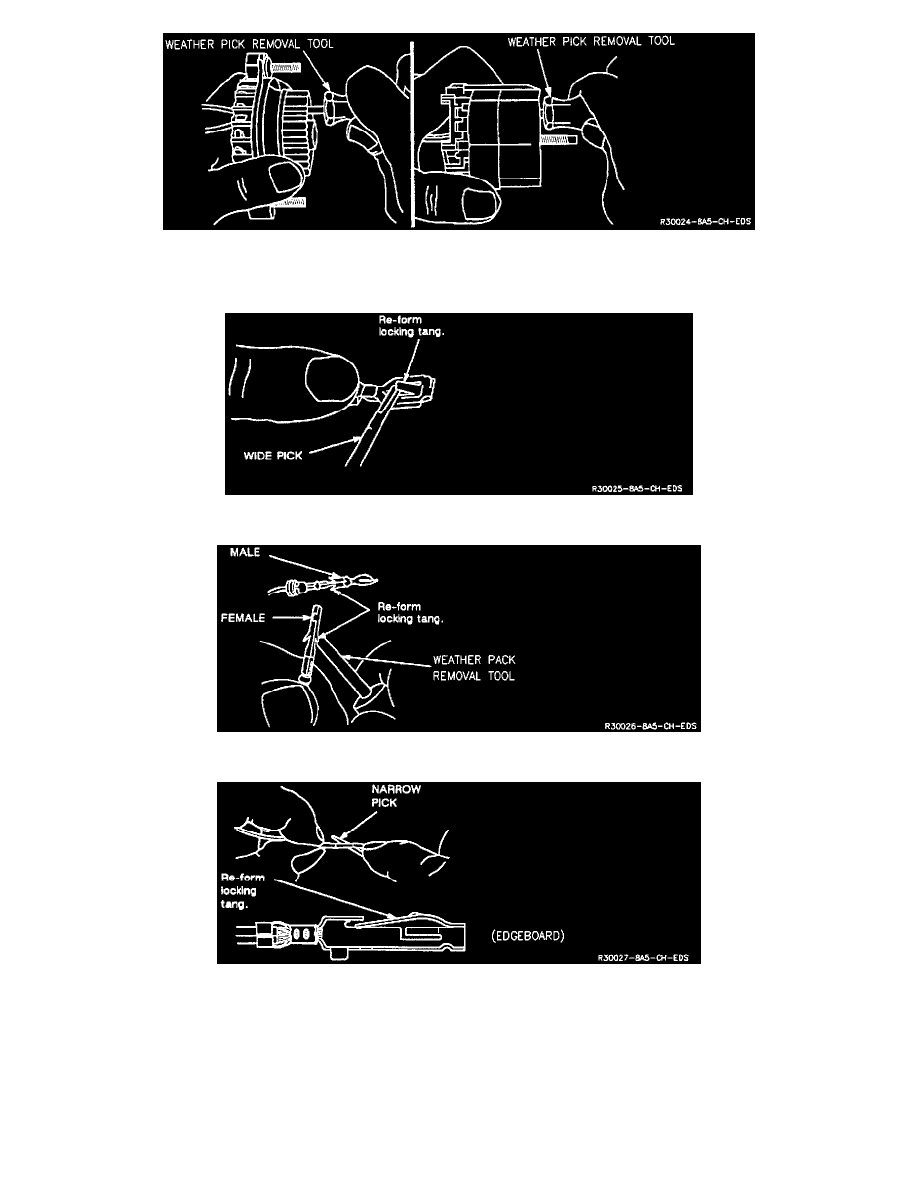 WEATHER PICK REMOVAL TOOL
WEATHER PICK REMOVAL TOOL
R30024-8A5-CH-EDS

Re-form locking tang.
WIDE PICK
R30025-8A5-CH-EDS

MALE
FEMALE
Re-form locking tang.
WEATHER PACK REMOVAL TOOL
R30026-8A5-CH-EDS

NARROW PICK
Re-form locking tang.
(EDGEBOARD)
R30027-8A5-CH-EDS