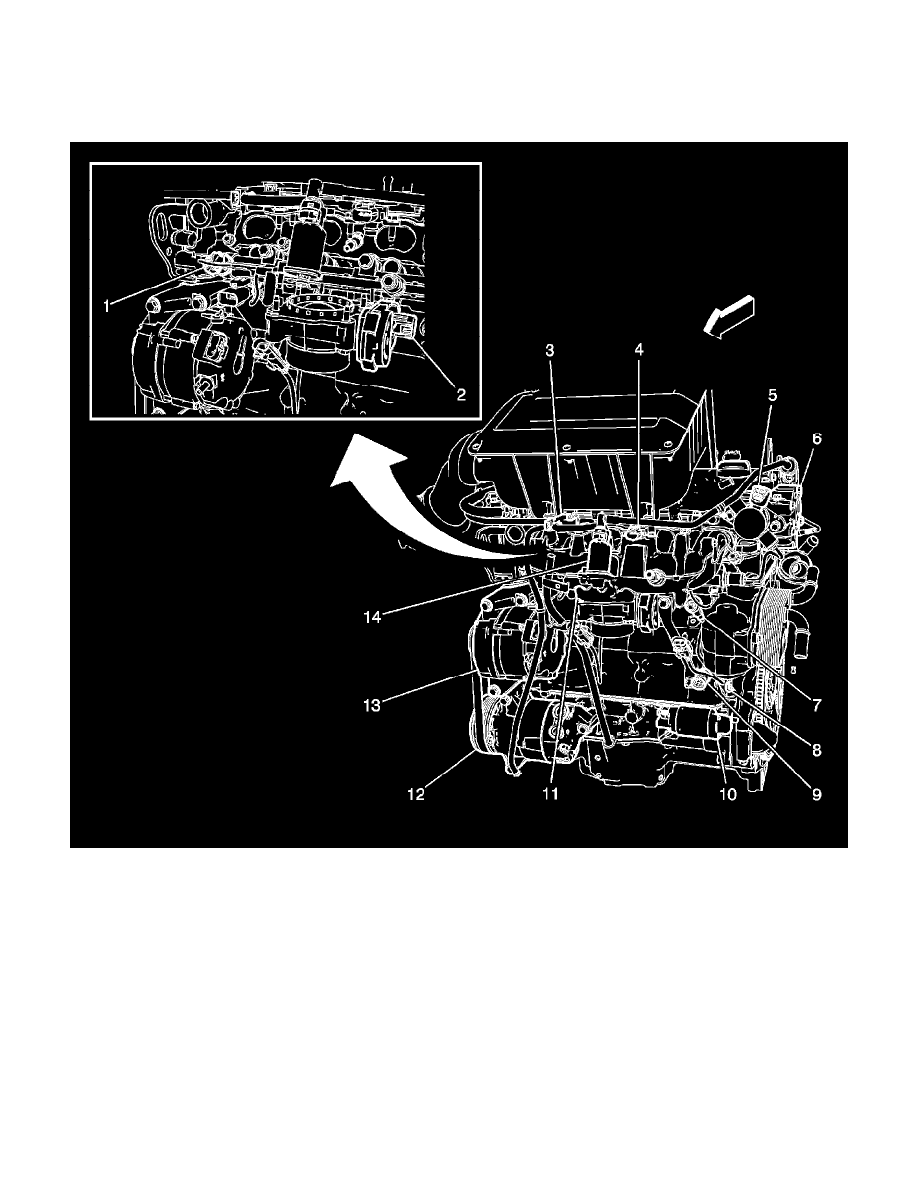 1
2
3
4
5
6
14
13
12
11
10
9
8
7