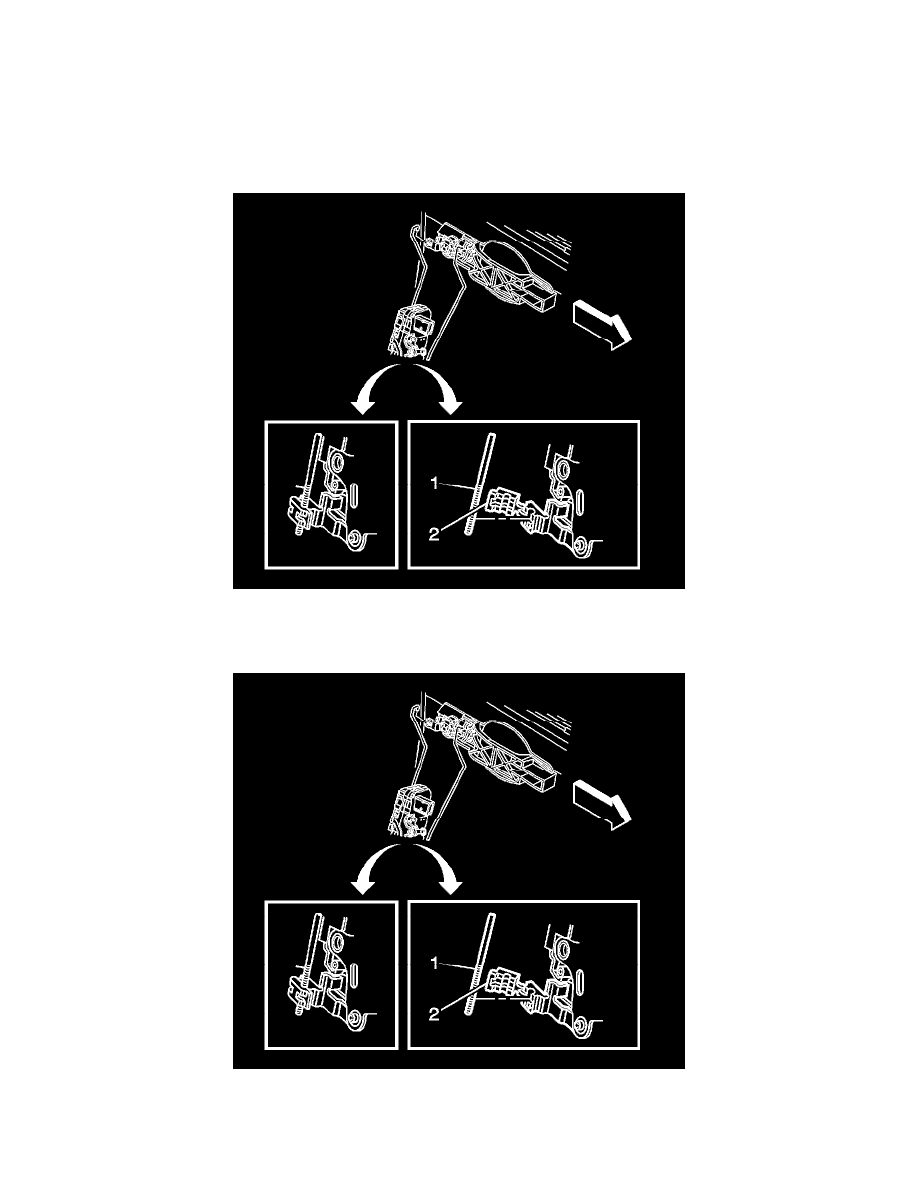 1
2

1
2