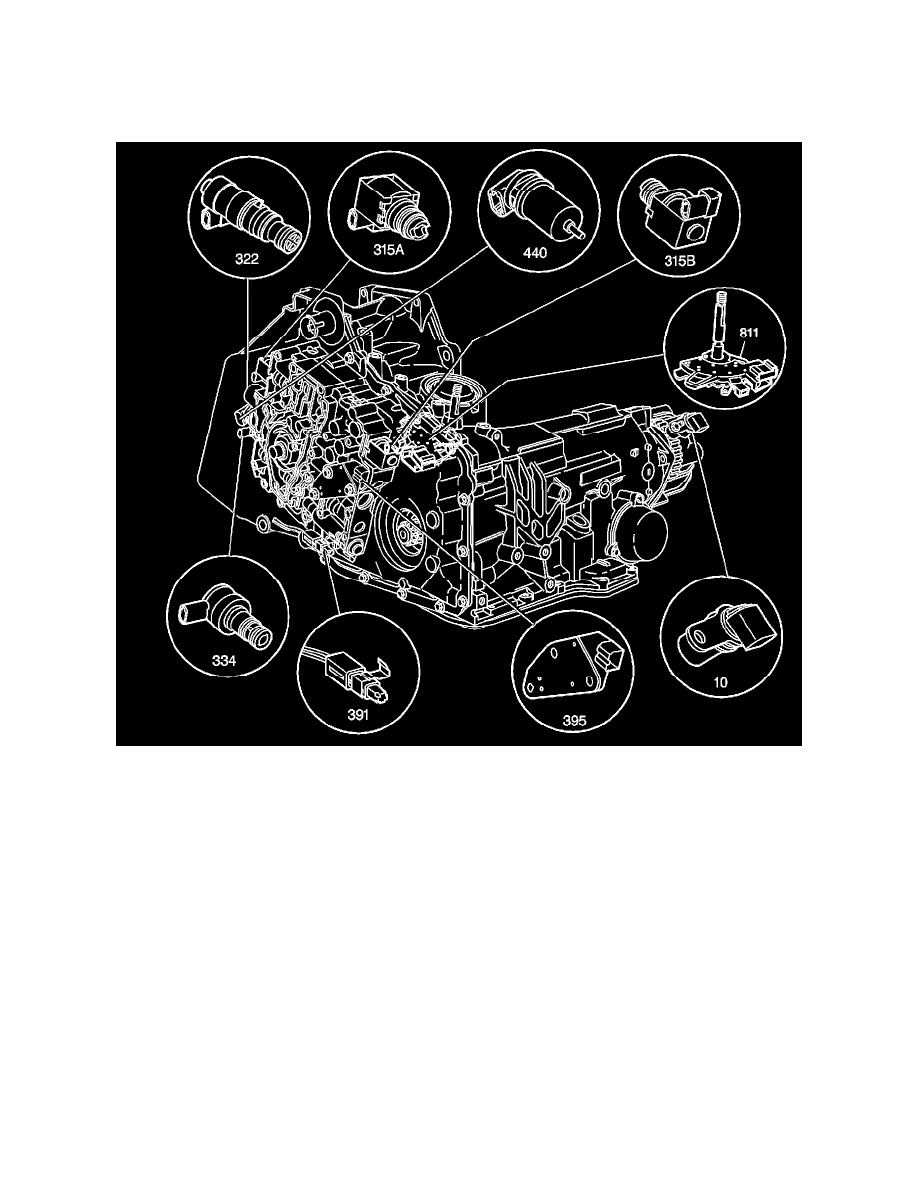 322
315A
440
315B
811
334
391
395
10