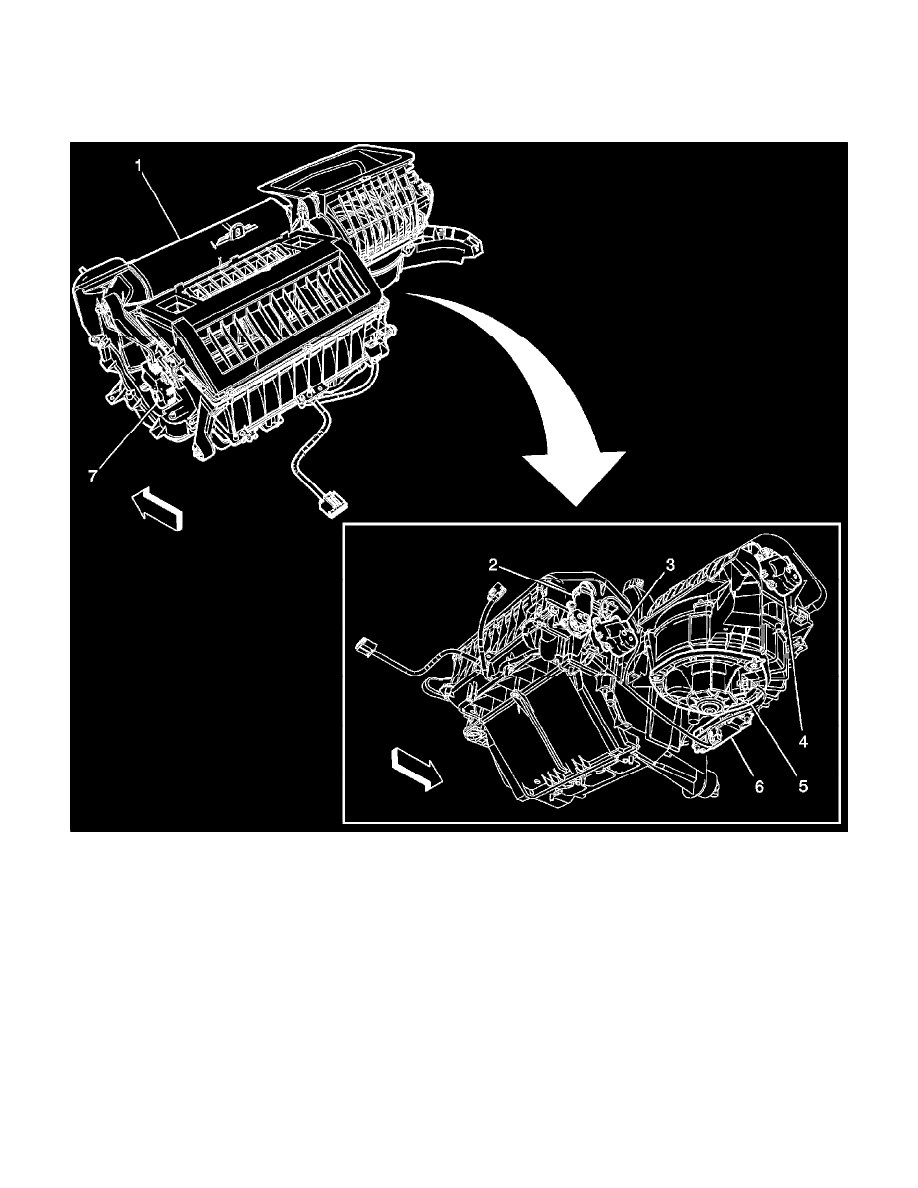 1
7
2
3
4
5
6