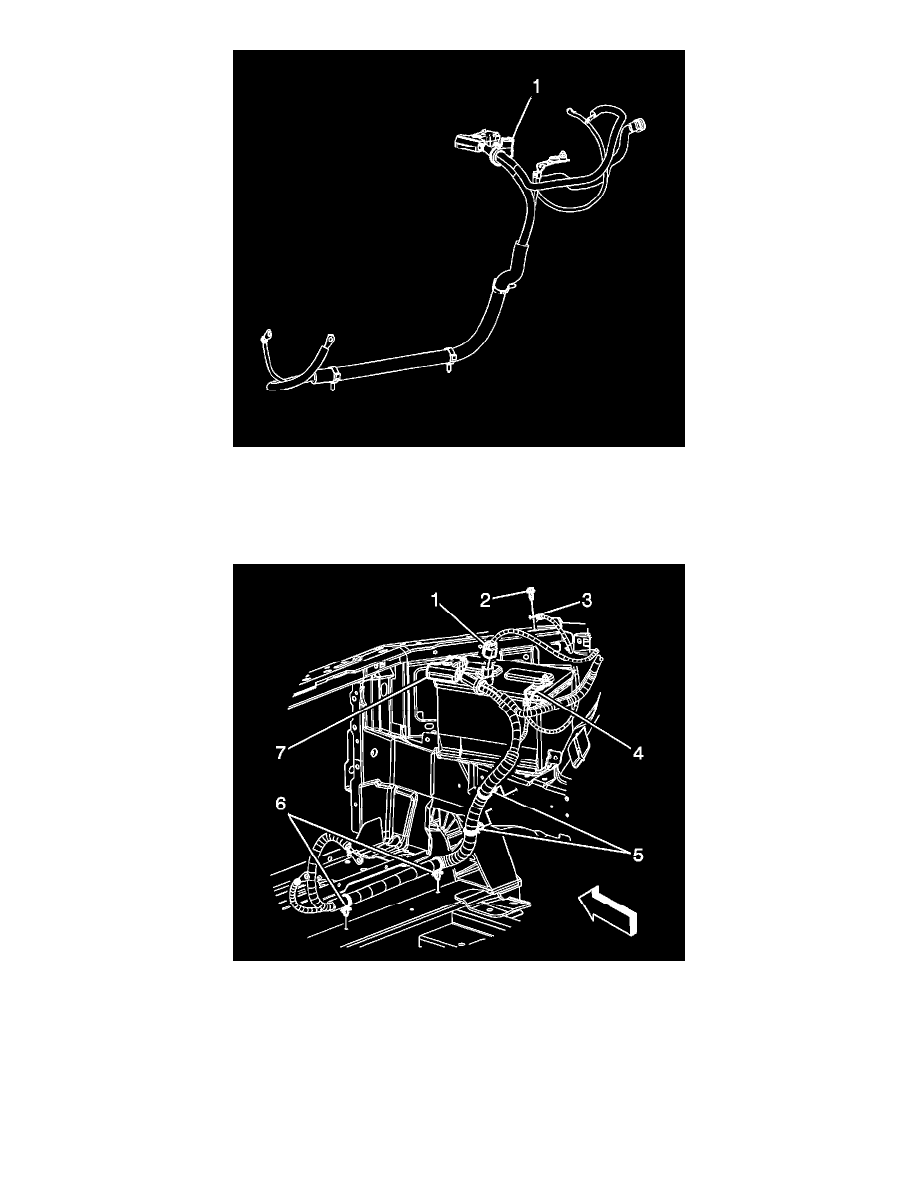 1

1
2
3
7
4
6
5