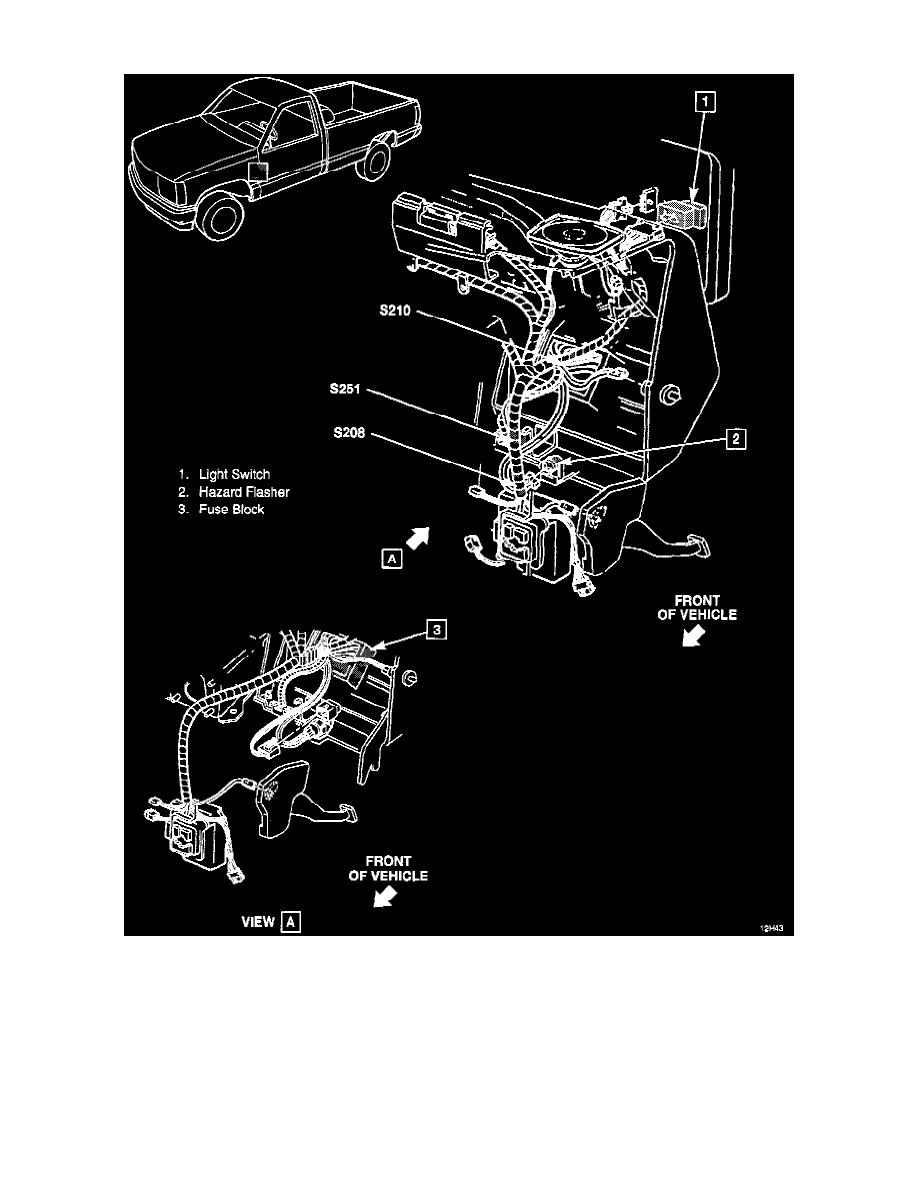 1

S210

S251

S208

2

1. Light Switch
2. Hazard Flasher
3. Fuse Block

A

FRONT OF VEHICLE

3

FRONT OF VEHICLE

VIEW A

12H43