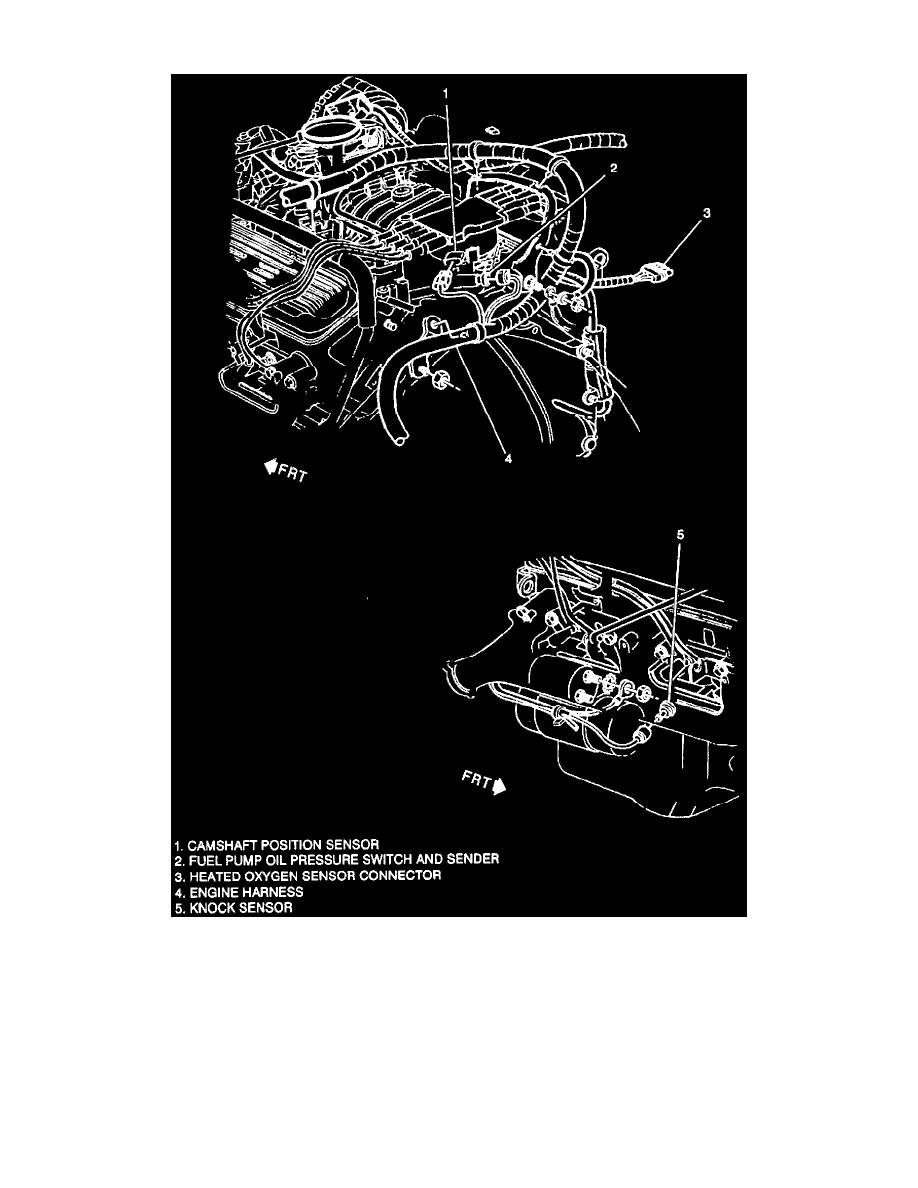 1

2

3

4

FRT

5

FRT

1. CAMSHAFT POSITION SENSOR
2. FUEL PUMP OIL PRESSURE SWITCH AND SENDER
3. HEATED OXYGEN SENSOR CONNECTOR
4. ENGINE HARNESS
5. KNOCK SENSOR