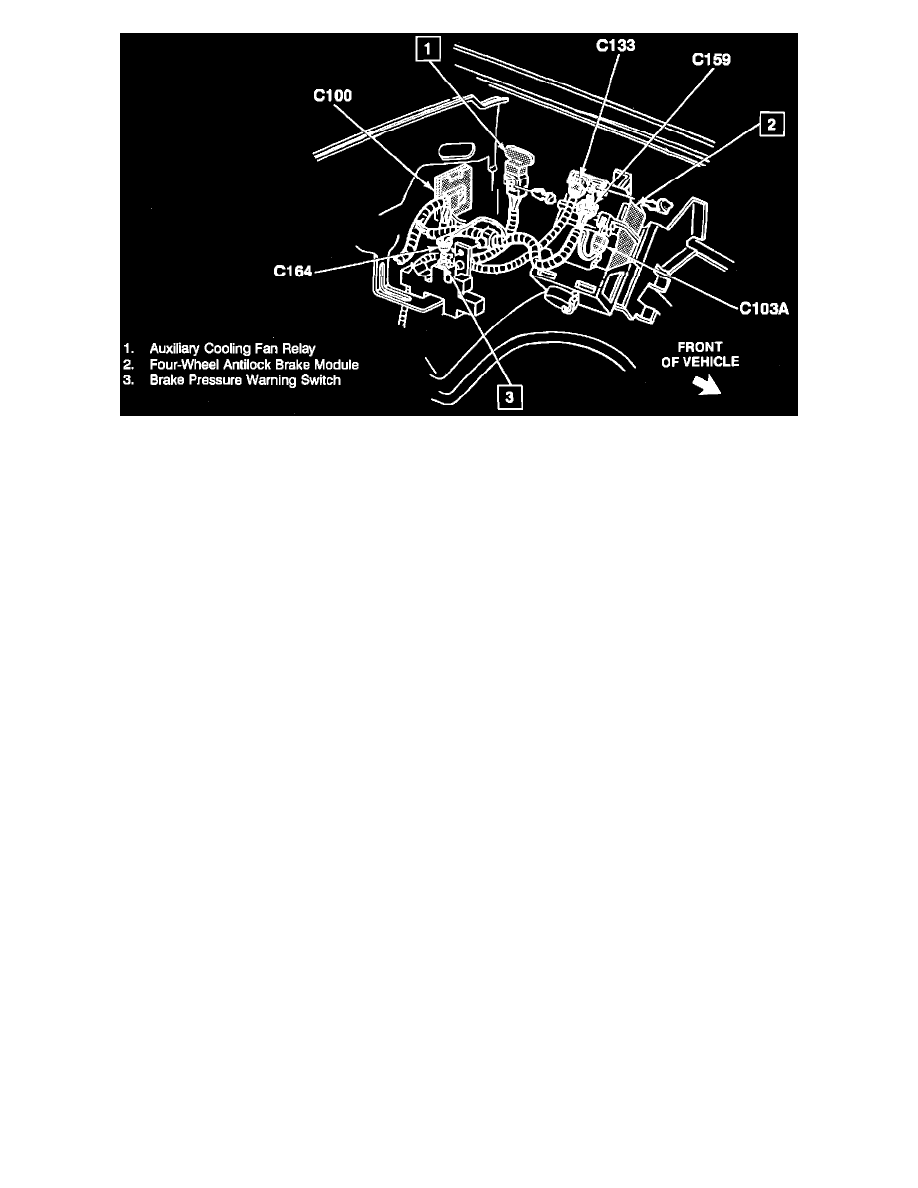 1
C133
C159
C100
2
C164
C103A
1. Auxiliary Cooling Fan Relay
2. Four-Wheel Antilock Brake Module
3. Brake Pressure Warning Switch
FRONT OF VEHICLE
3