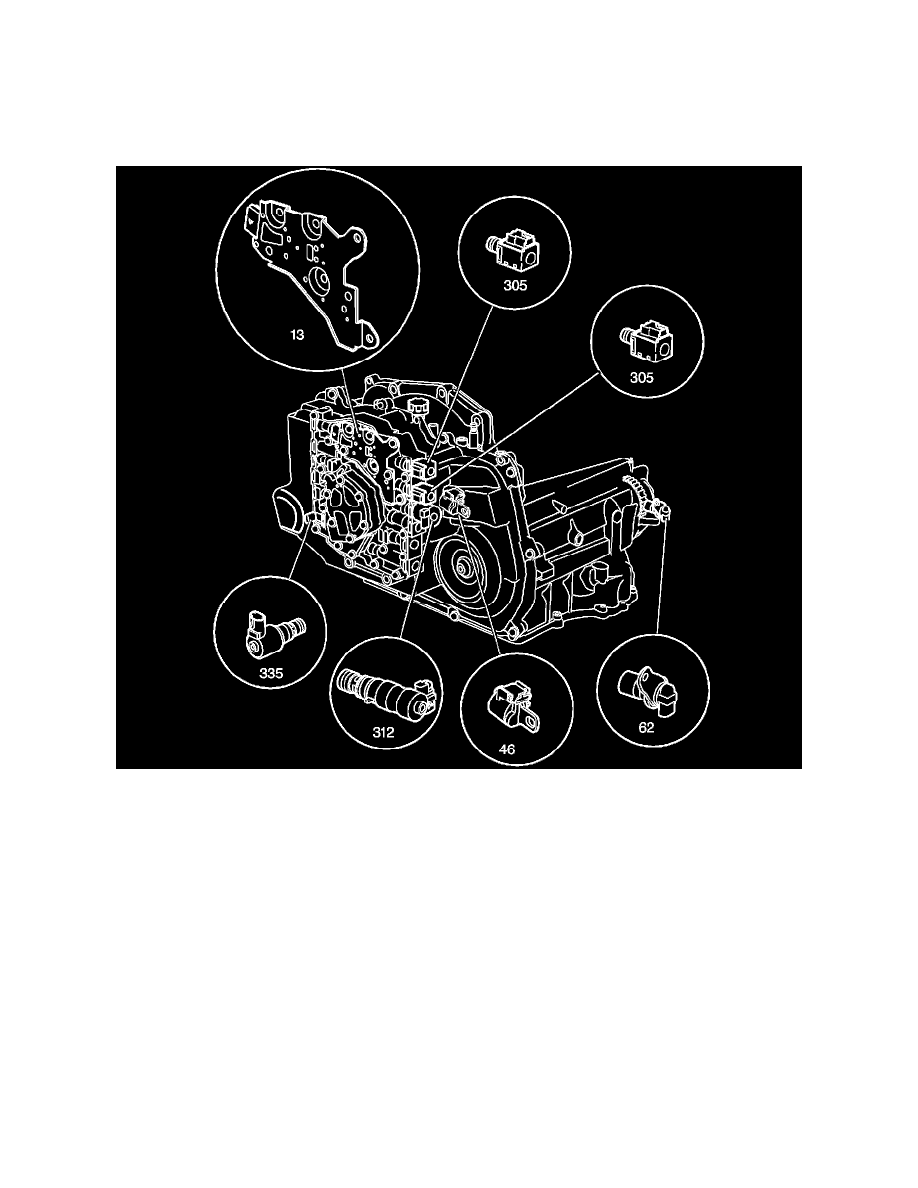 13

305

305

335

312

46

62