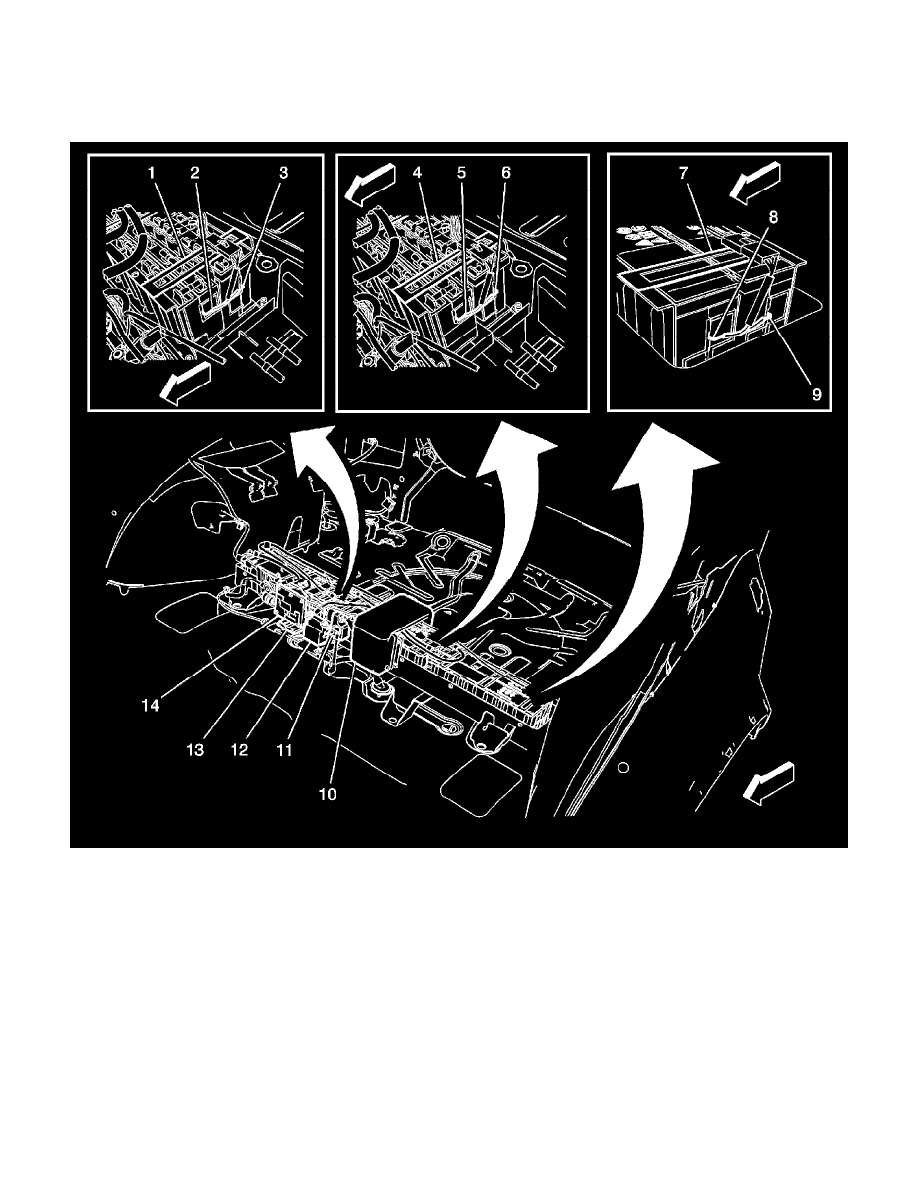 1
2
3
4
5
6
7
8
9
14
13
12
11
10