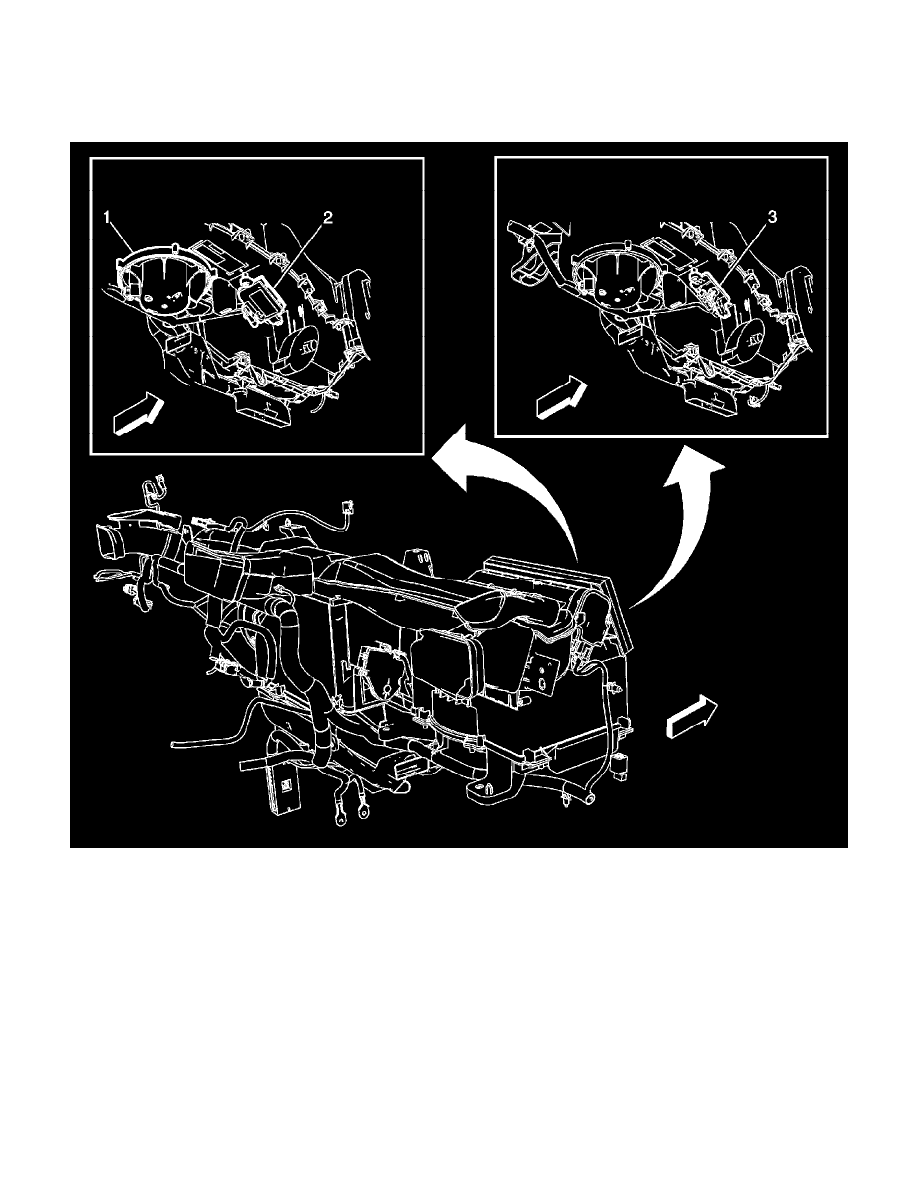 1
2
3