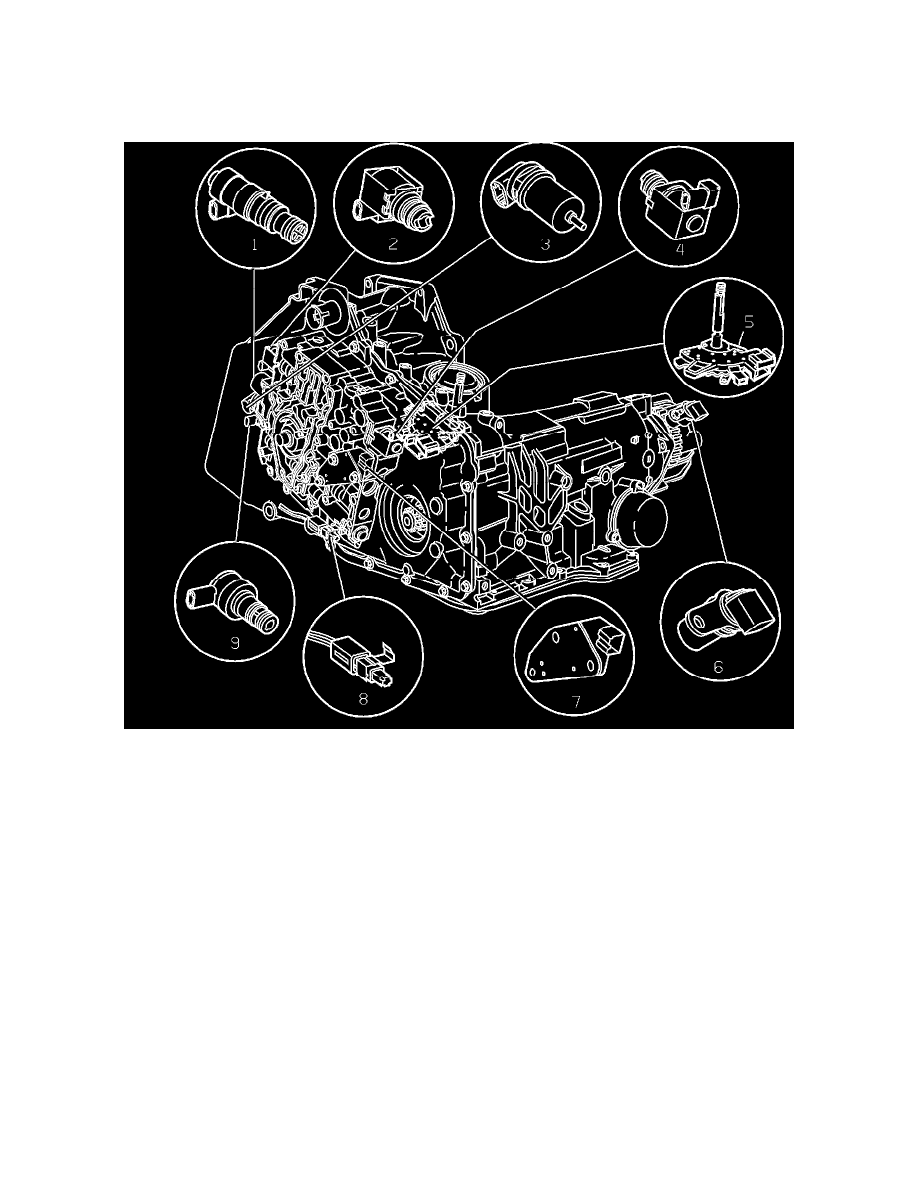 1
2
3
4
5
9
8
7
6