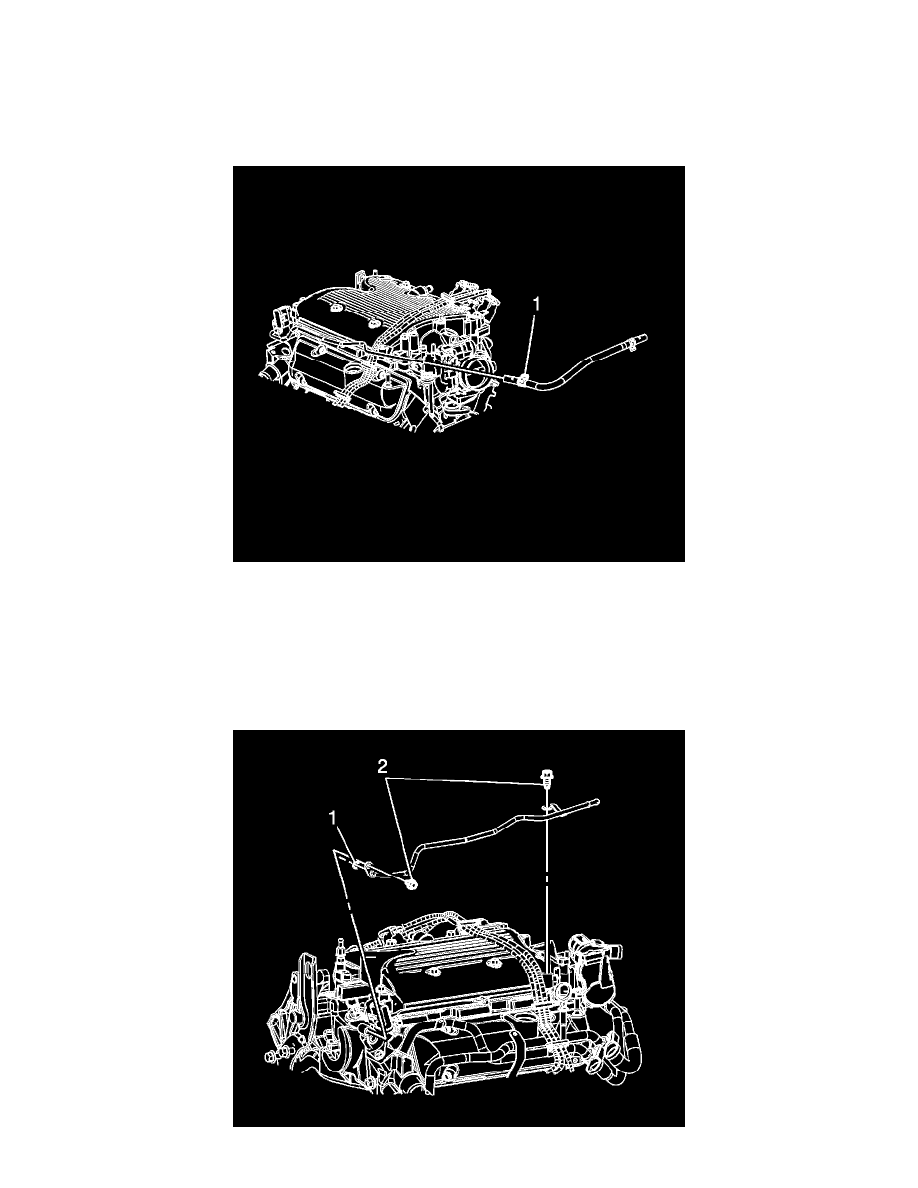 1

2

1