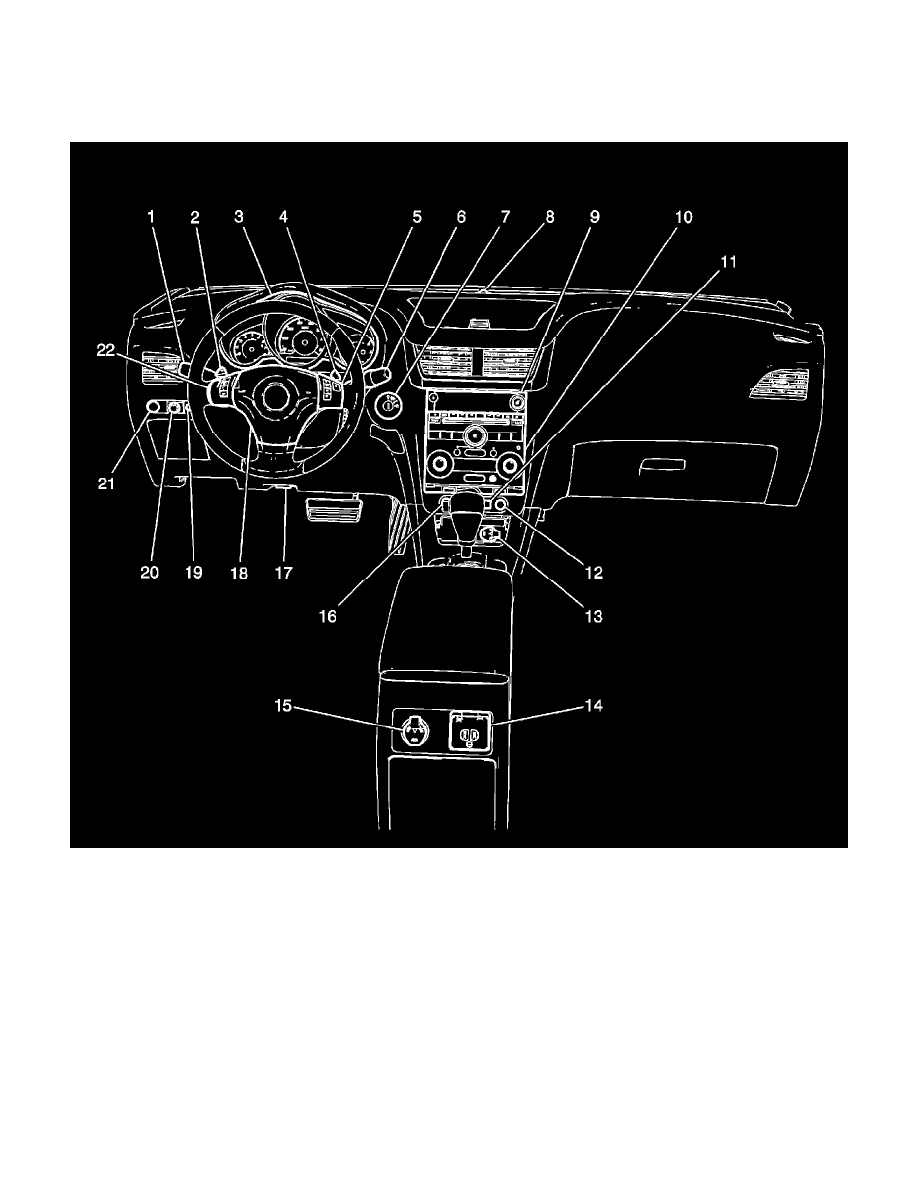 1 2 3 4 5 6 7 8 9 10 11

22

21 20 19 18 17

16 12 13

15 14