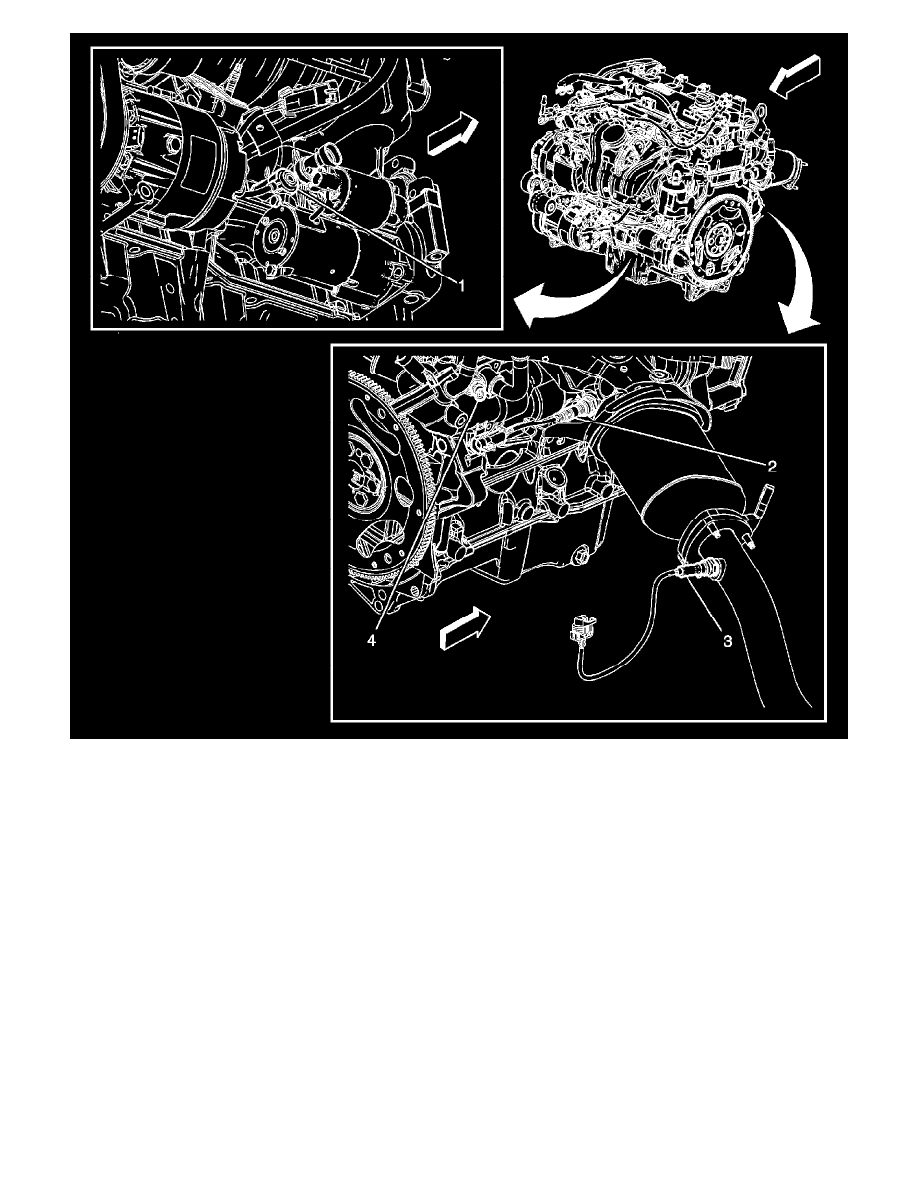 1

2

3

4