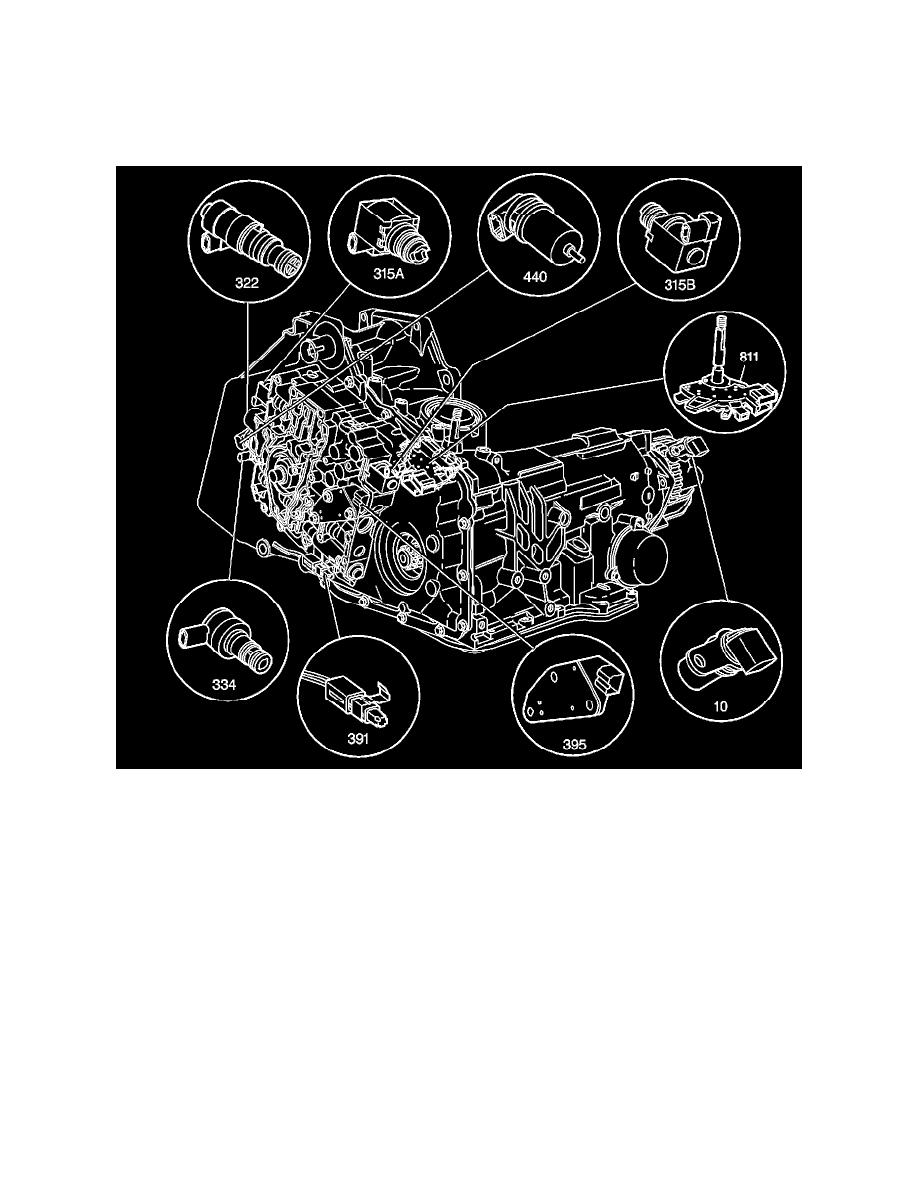 322
315A
440
315B
811
334
391
395
10