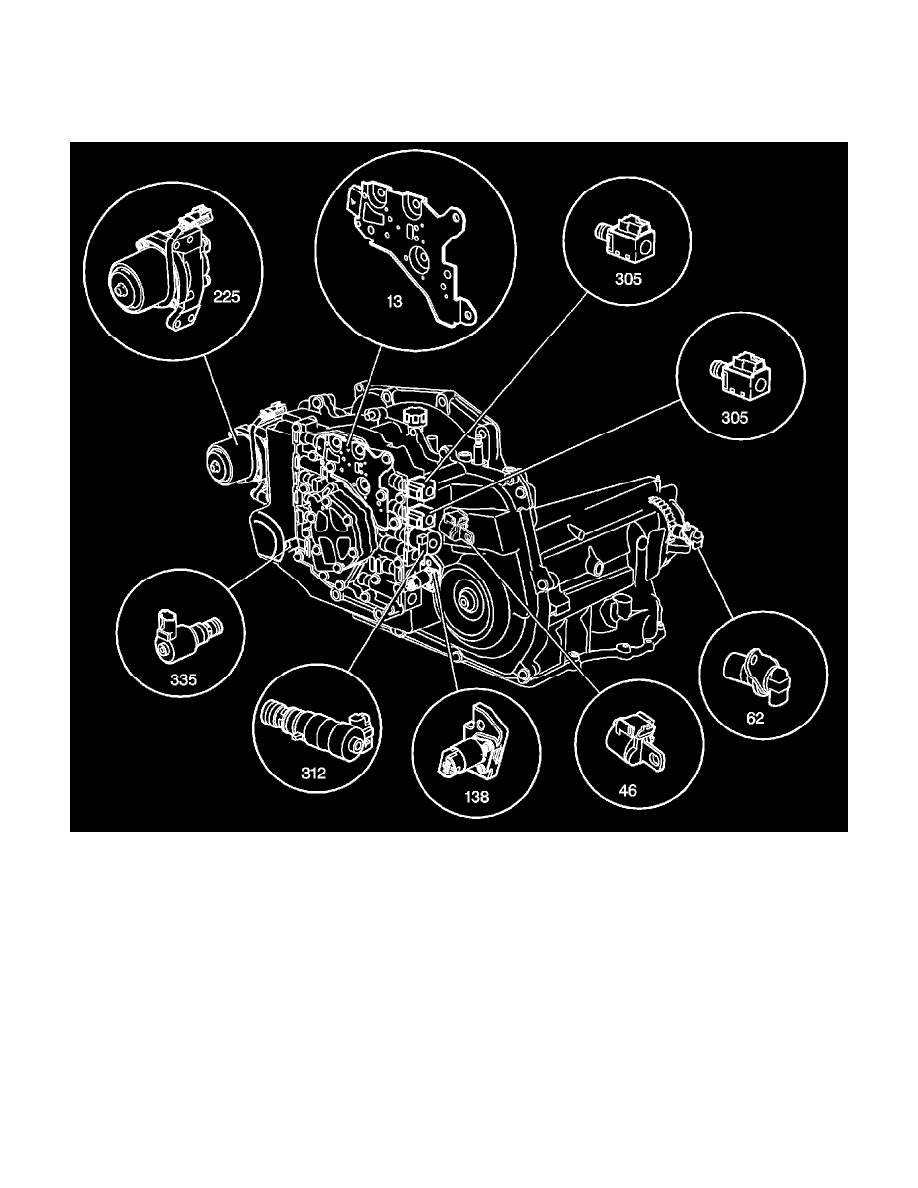 225
13
305
305
335
312
138
46
62