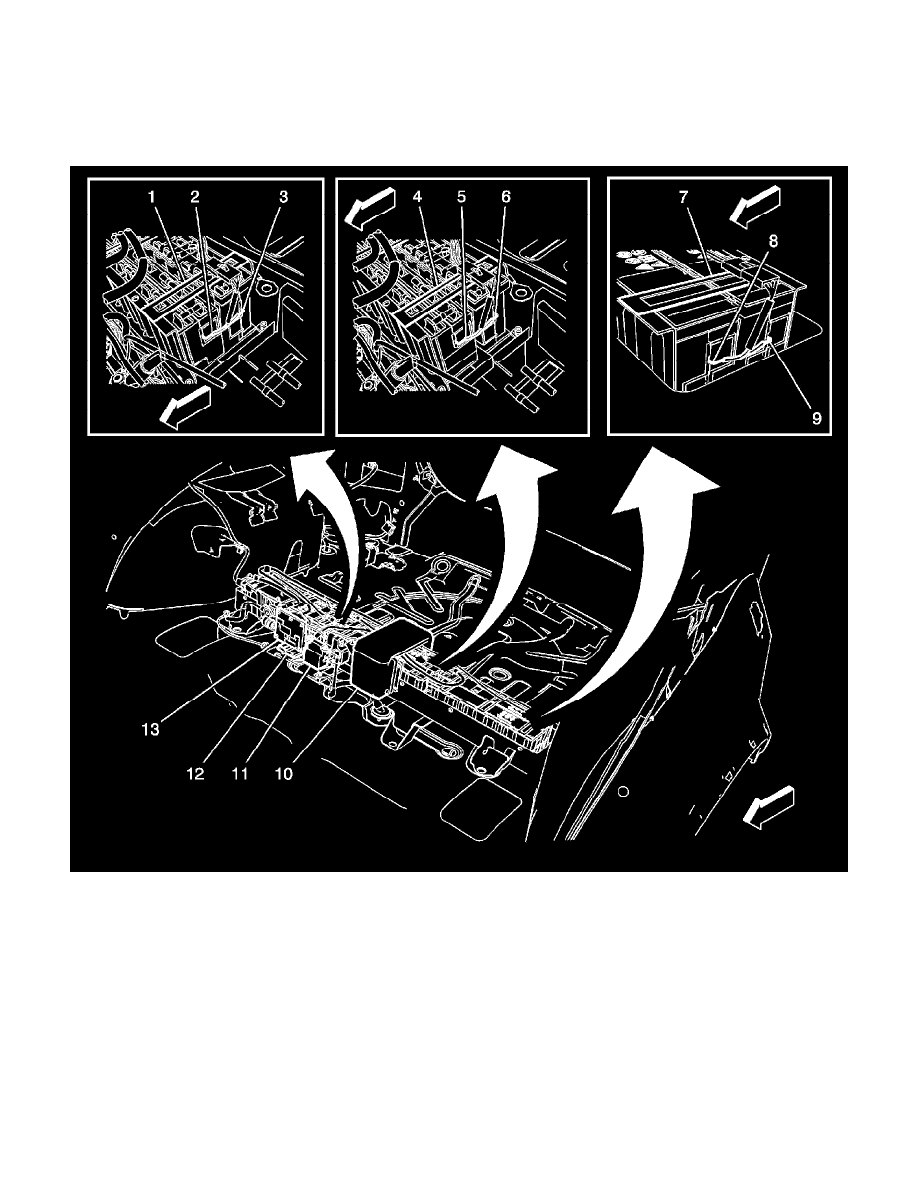 1 2 3
4 5 6
7 8 9
13 12 11 10