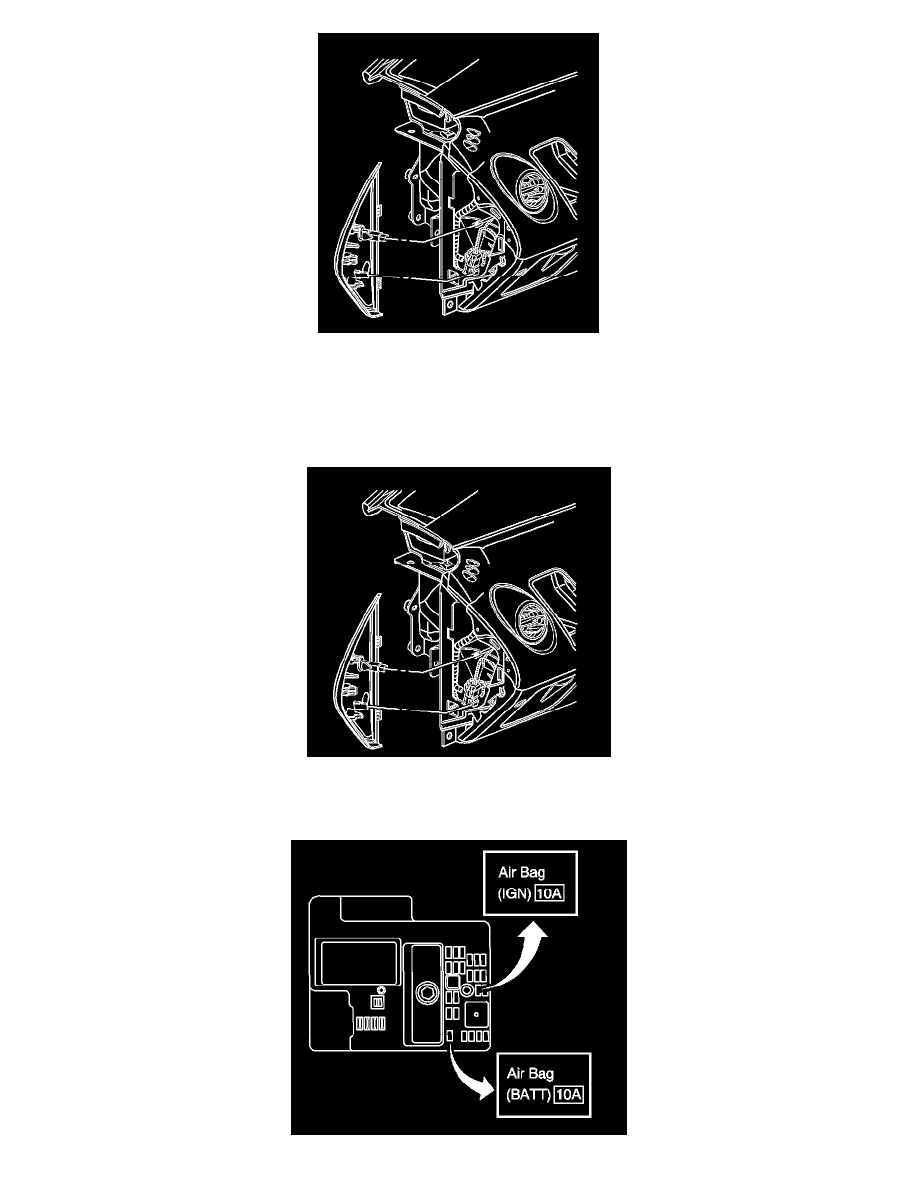 Air Bag
(IGN) 10A

Air Bag
(BATT) 10A