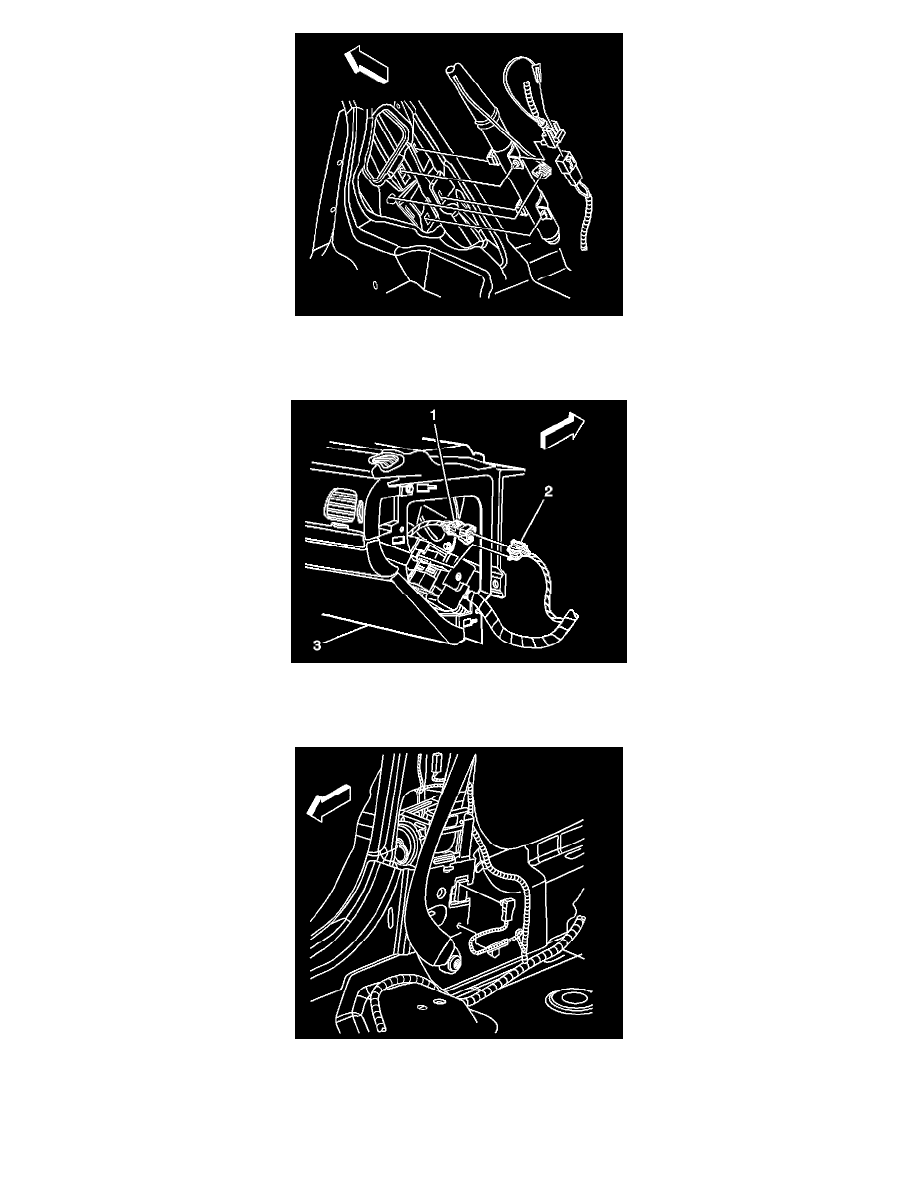 1
2
3