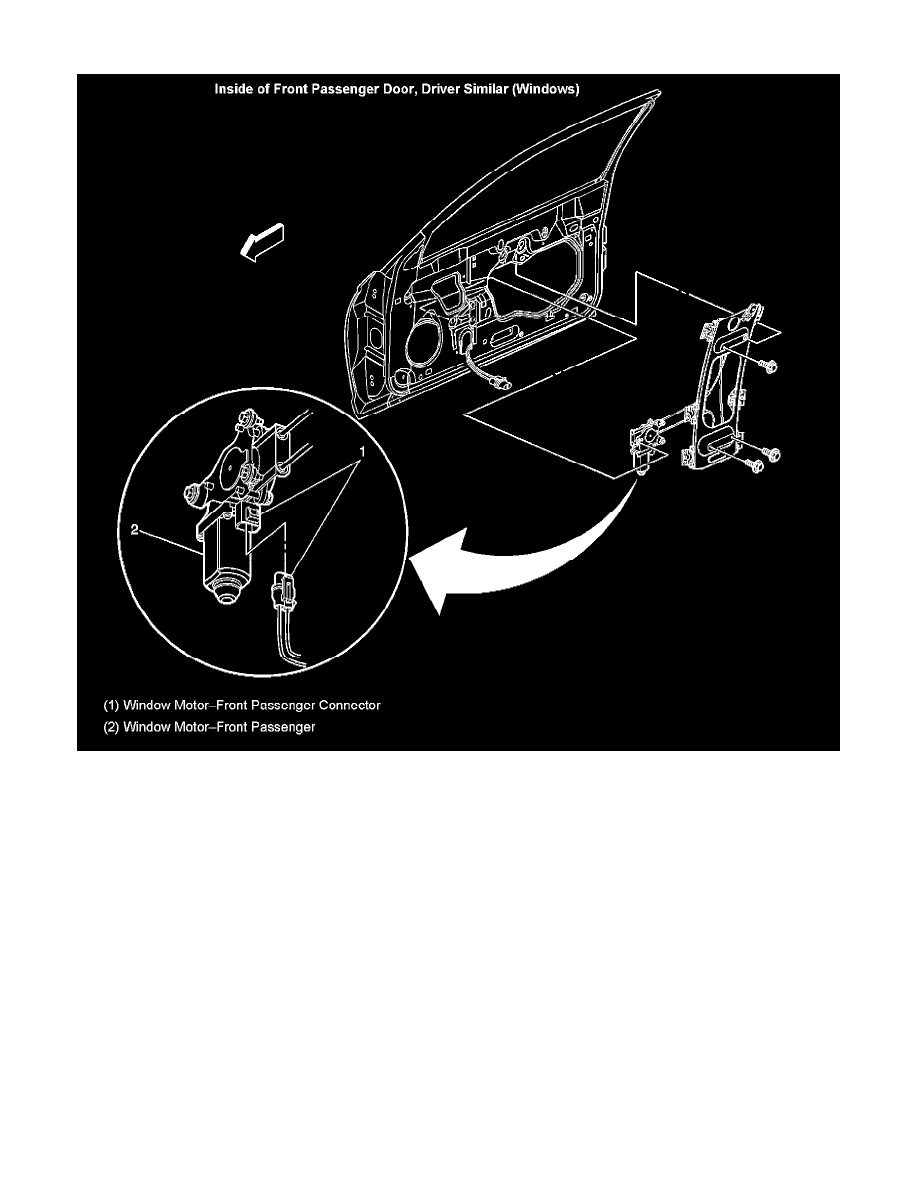 Inside of Front Passenger Door, Driver Similar (Windows)

1

2

(1) Window Motor–Front Passenger Connector
(2) Window Motor–Front Passenger