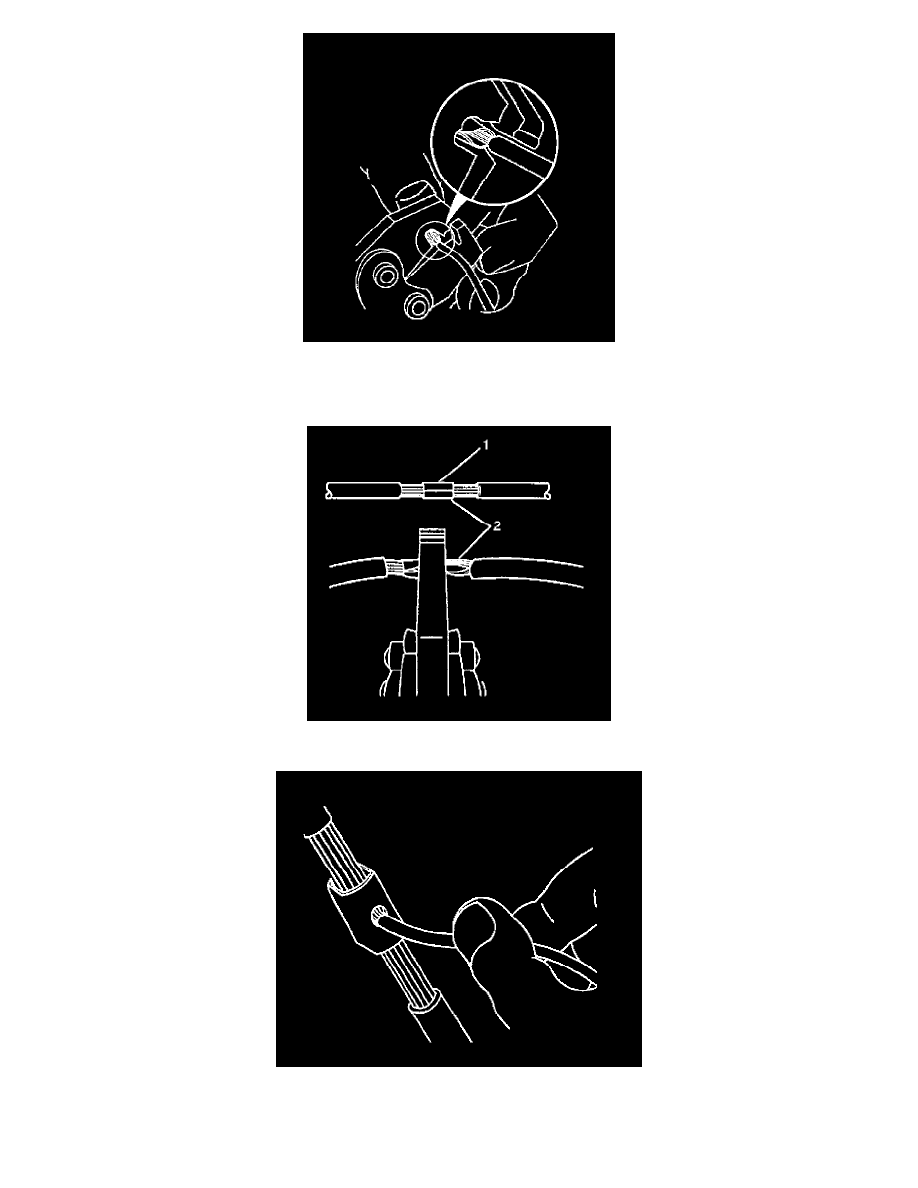 1

2