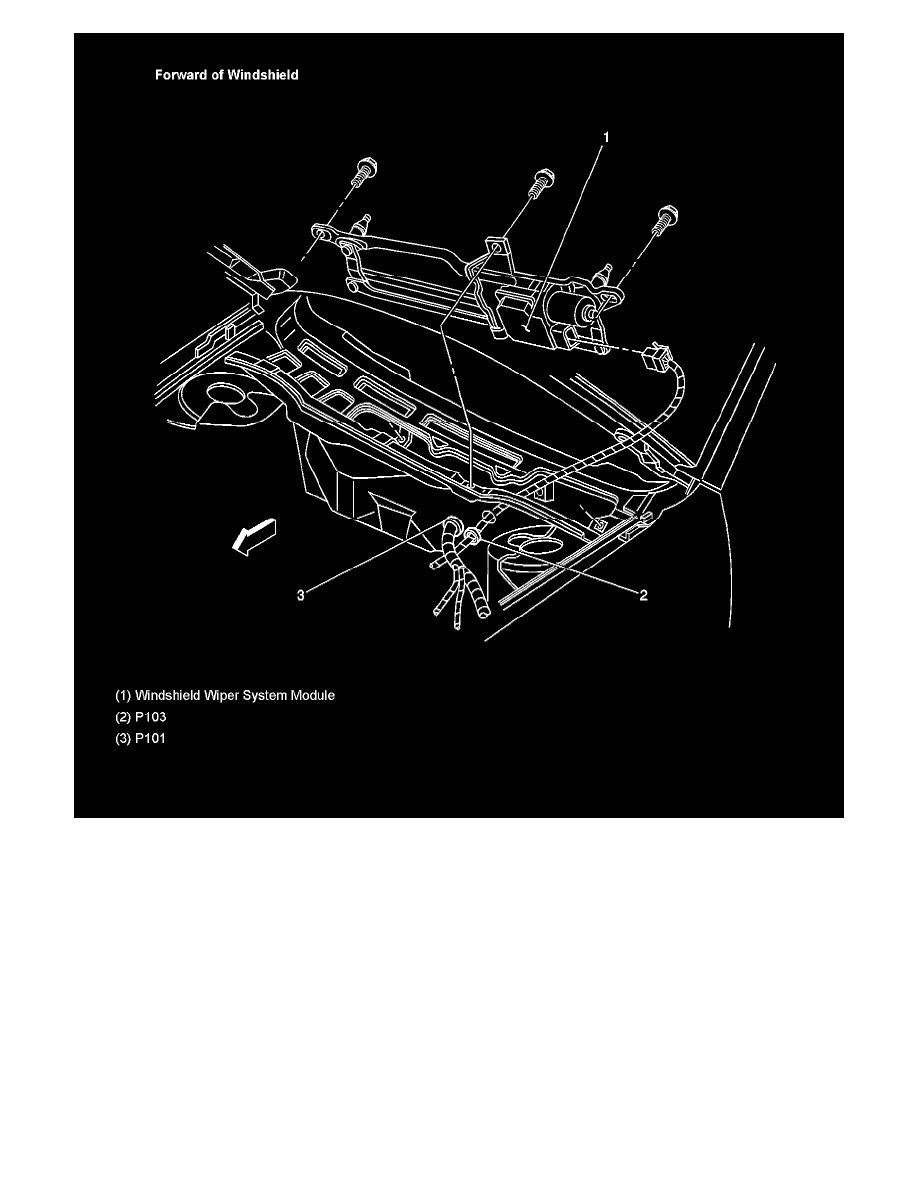 Forward of Windshield

1

3

2

(1) Windshield Wiper System Module
(2) P103
(3) P101