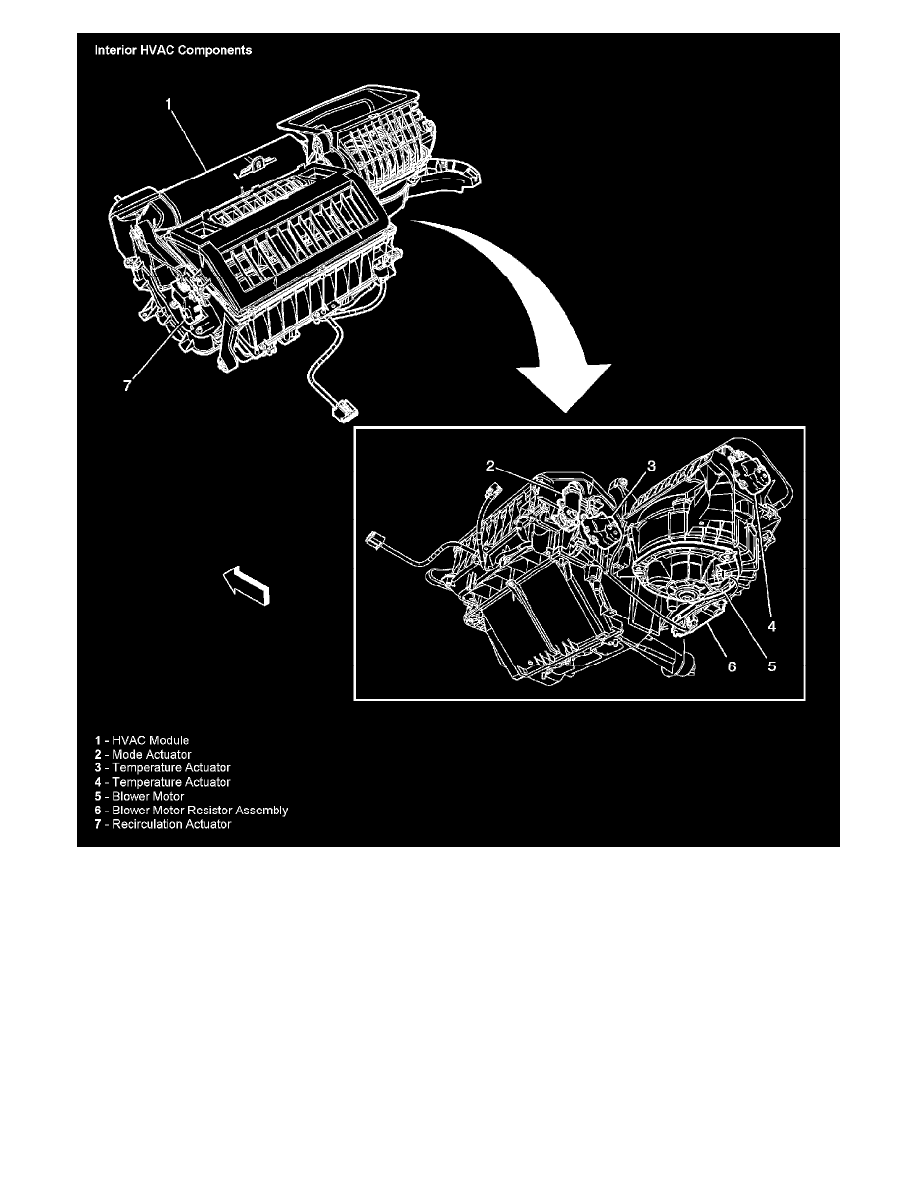 Interior HVAC Components

1

7

2

3

4

5

6

1 - HVAC Module
2 - Mode Actuator
3 - Temperature Actuator
4 - Temperature Actuator
5 - Blower Motor
6 - Blower Motor Resistor Assembly
7 - Recirculation Actuator